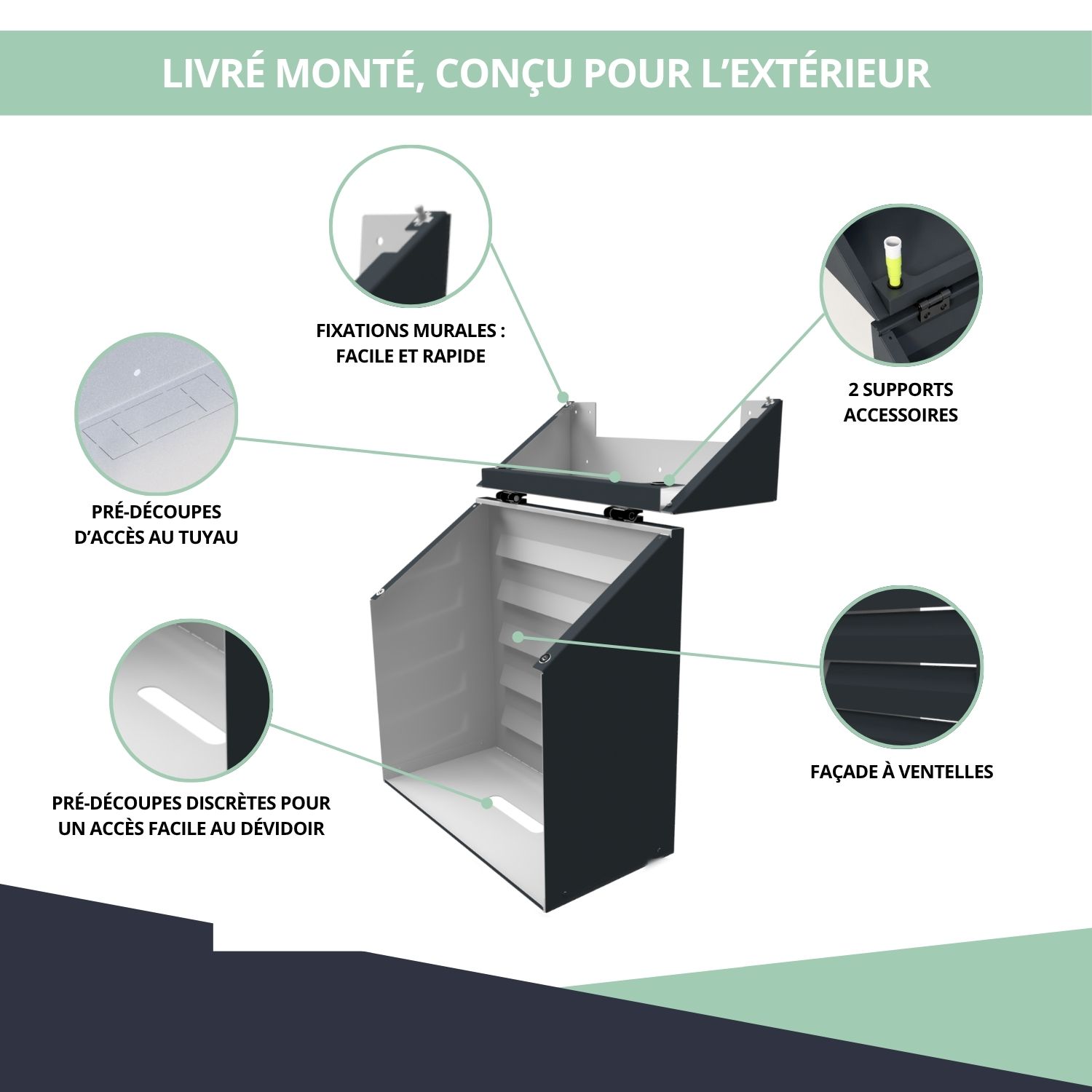 LIVRÉ MONTÉ, CONÇU POUR L'EXTÉRIEUR

FIXATIONS MURALES : FACILE ET RAPIDE

2 SUPPORTS ACCESSOIRES

PRÉ-DÉCOUPES D'ACCÈS AU TUYAU

FAÇADE À VENTELLES

PRÉ-DÉCOUPES DISCRÈTES POUR UN ACCÈS FACILE AU DÉVIDOIR