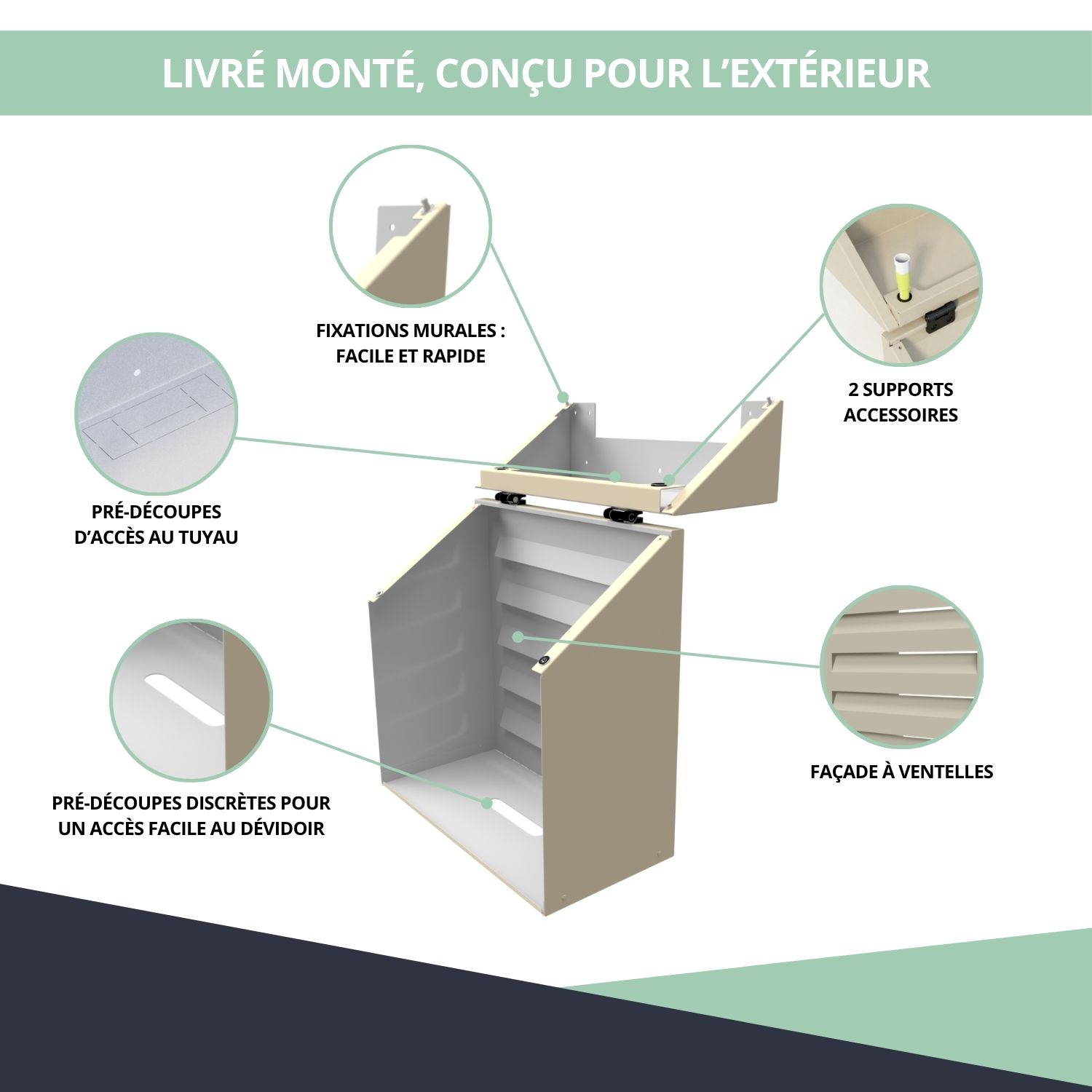 LIVRÉ MONTÉ, CONÇU POUR L'EXTÉRIEUR

FIXATIONS MURALES : FACILE ET RAPIDE

2 SUPPORTS ACCESSOIRES

PRÉ-DÉCOUPES D'ACCÈS AU TUYAU

FAÇADE À VENTELLES

PRÉ-DÉCOUPES DISCRÈTES POUR UN ACCÈS FACILE AU DÉVIDOIR