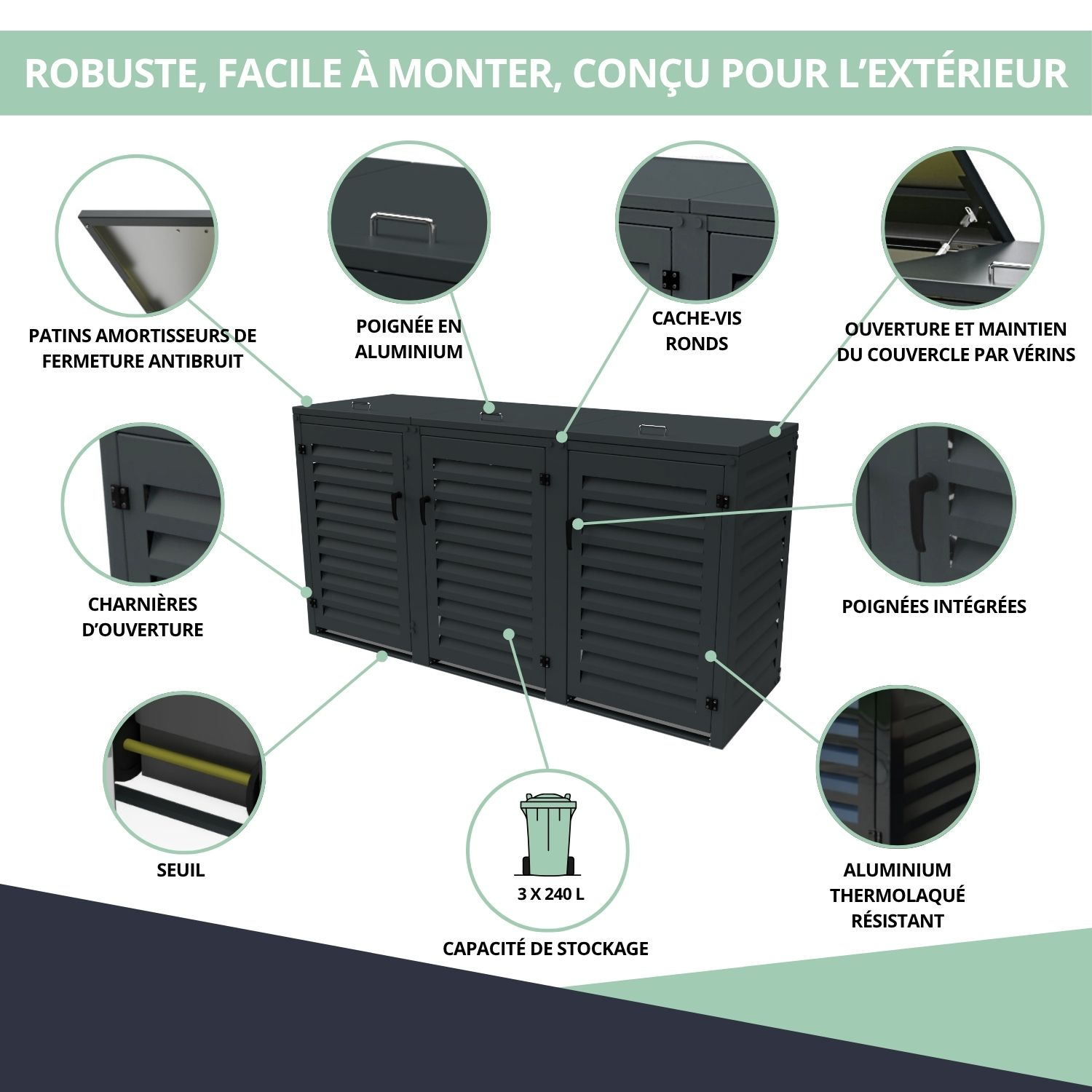 ROBUSTE, FACILE À MONTER, CONÇU POUR L'EXTÉRIEUR

PATINS AMORTISSEURS DE FERMETURE ANTIBRUIT

POIGNÉE EN ALUMINIUM

CACHE-VIS RONDS

OUVERTURE ET MAINTIEN DU COUVERCLE PAR VÉRINS

CHARNIÈRES D'OUVERTURE

POIGNÉES INTÉGRÉES

SEUIL

3 X 240 L

CAPACITÉ DE STOCKAGE

ALUMINIUM THERMOLAQUÉ RÉSISTANT