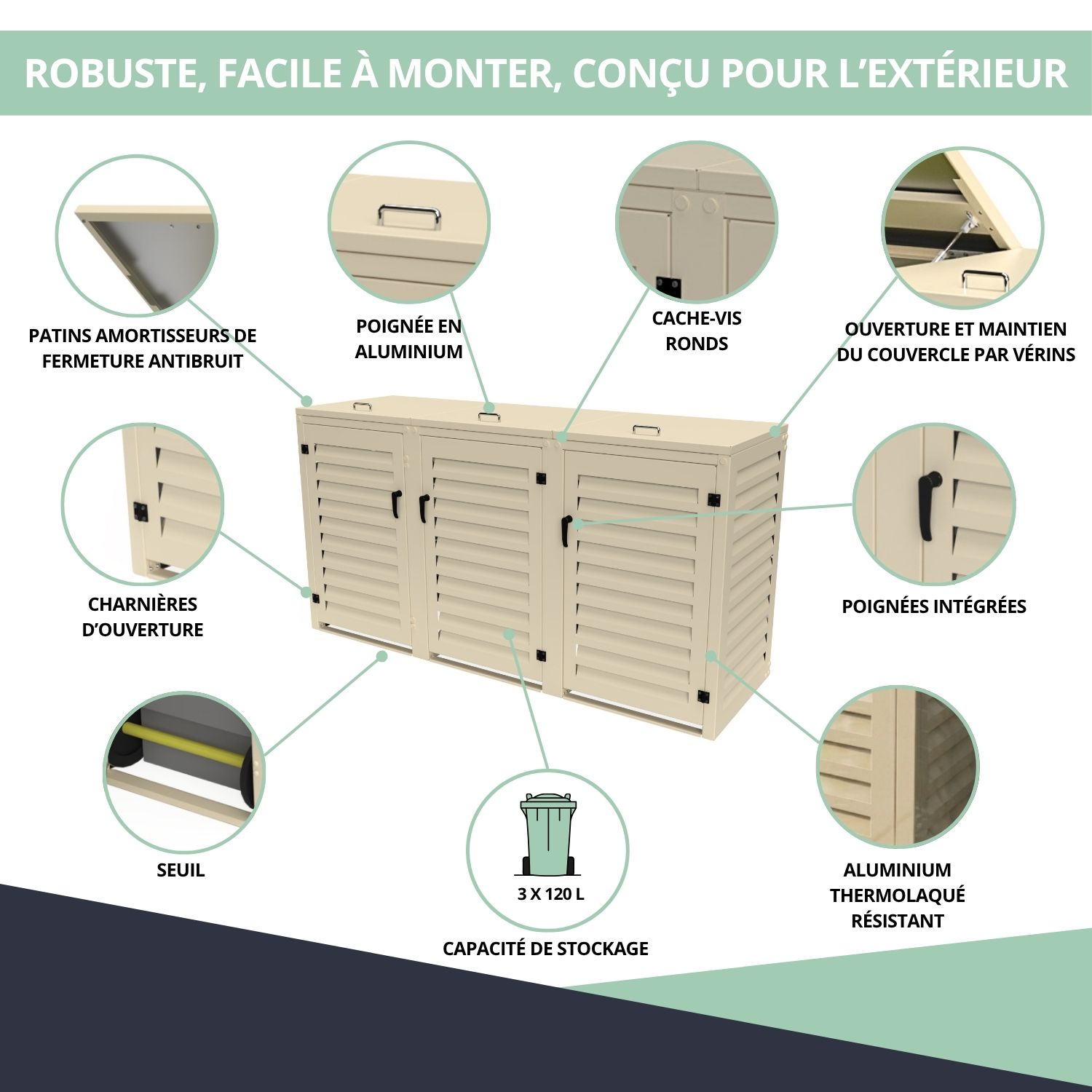 ROBUSTE, FACILE À MONTER, CONÇU POUR L'EXTÉRIEUR

PATINS AMORTISSEURS DE FERMETURE ANTIBRUIT

POIGNÉE EN ALUMINIUM

CACHE-VIS RONDS

OUVERTURE ET MAINTIEN DU COUVERCLE PAR VÉRINS

CHARNIÈRES D'OUVERTURE

POIGNÉES INTÉGRÉES

SEUIL

3 X 120 L

CAPACITÉ DE STOCKAGE

ALUMINIUM THERMOLAQUÉ RÉSISTANT