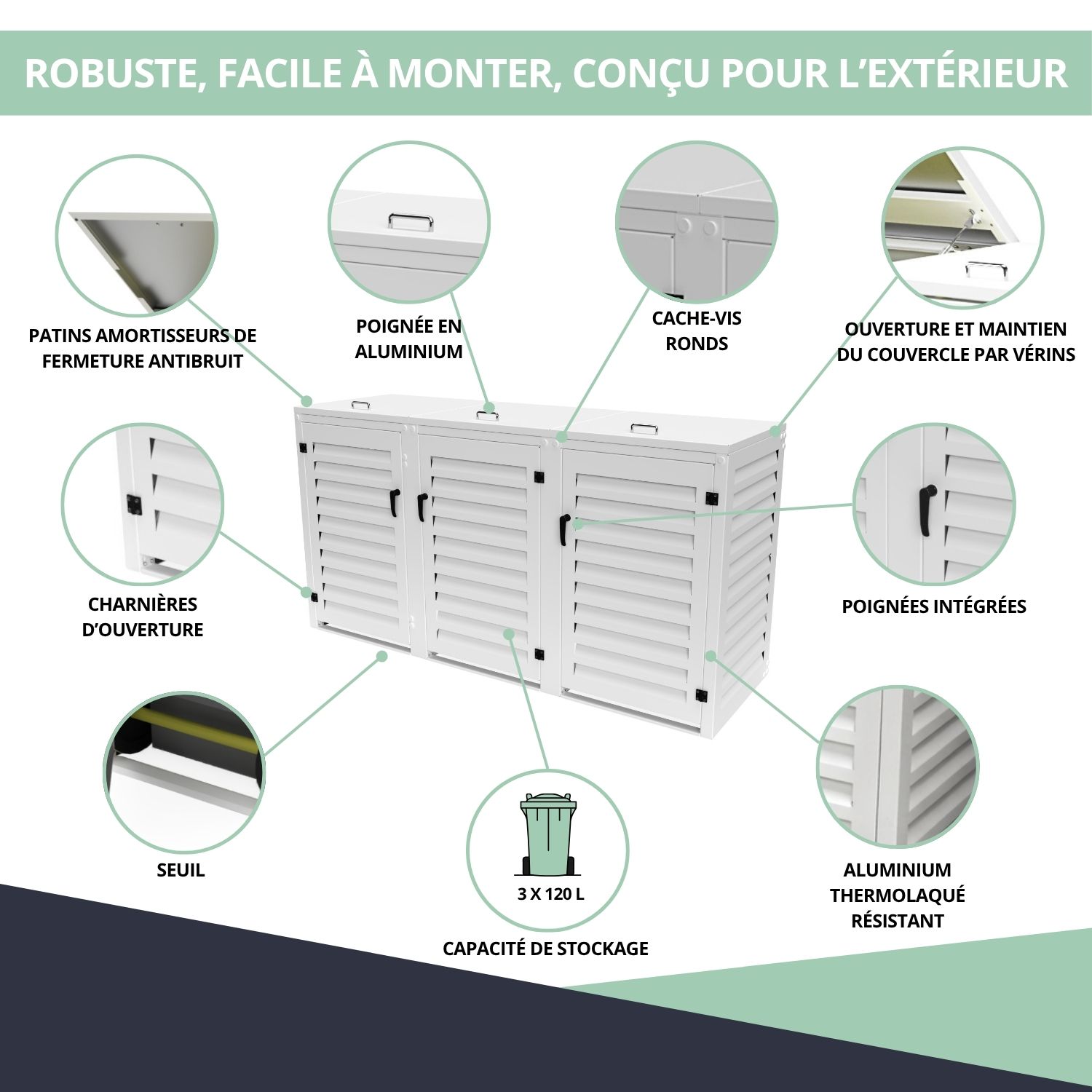 ROBUSTE, FACILE À MONTER, CONÇU POUR L'EXTÉRIEUR

PATINS AMORTISSEURS DE FERMETURE ANTIBRUIT

POIGNÉE EN ALUMINIUM

CACHE-VIS RONDS

OUVERTURE ET MAINTIEN DU COUVERCLE PAR VÉRINS

CHARNIÈRES D'OUVERTURE

POIGNÉES INTÉGRÉES

SEUIL

3 X 120 L

CAPACITÉ DE STOCKAGE

ALUMINIUM THERMOLAQUÉ RÉSISTANT