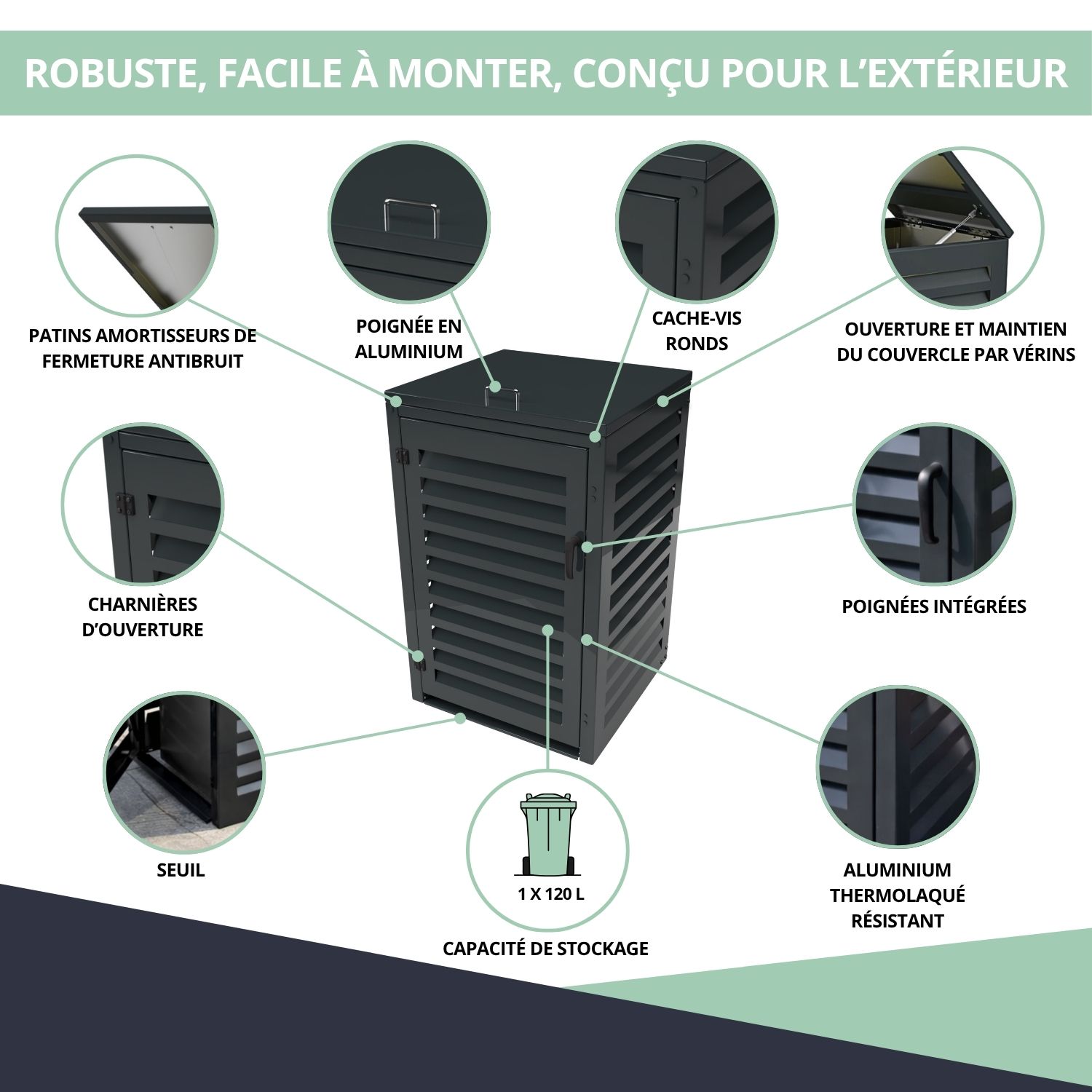 ROBUSTE, FACILE À MONTER, CONÇU POUR L'EXTÉRIEUR

PATINS AMORTISSEURS DE FERMETURE ANTIBRUIT

POIGNÉE EN ALUMINIUM

CACHE-VIS RONDS

OUVERTURE ET MAINTIEN DU COUVERCLE PAR VÉRINS

CHARNIÈRES D'OUVERTURE

POIGNÉES INTÉGRÉES

SEUIL

1 X 120 L

CAPACITÉ DE STOCKAGE

ALUMINIUM THERMOLAQUÉ RÉSISTANT