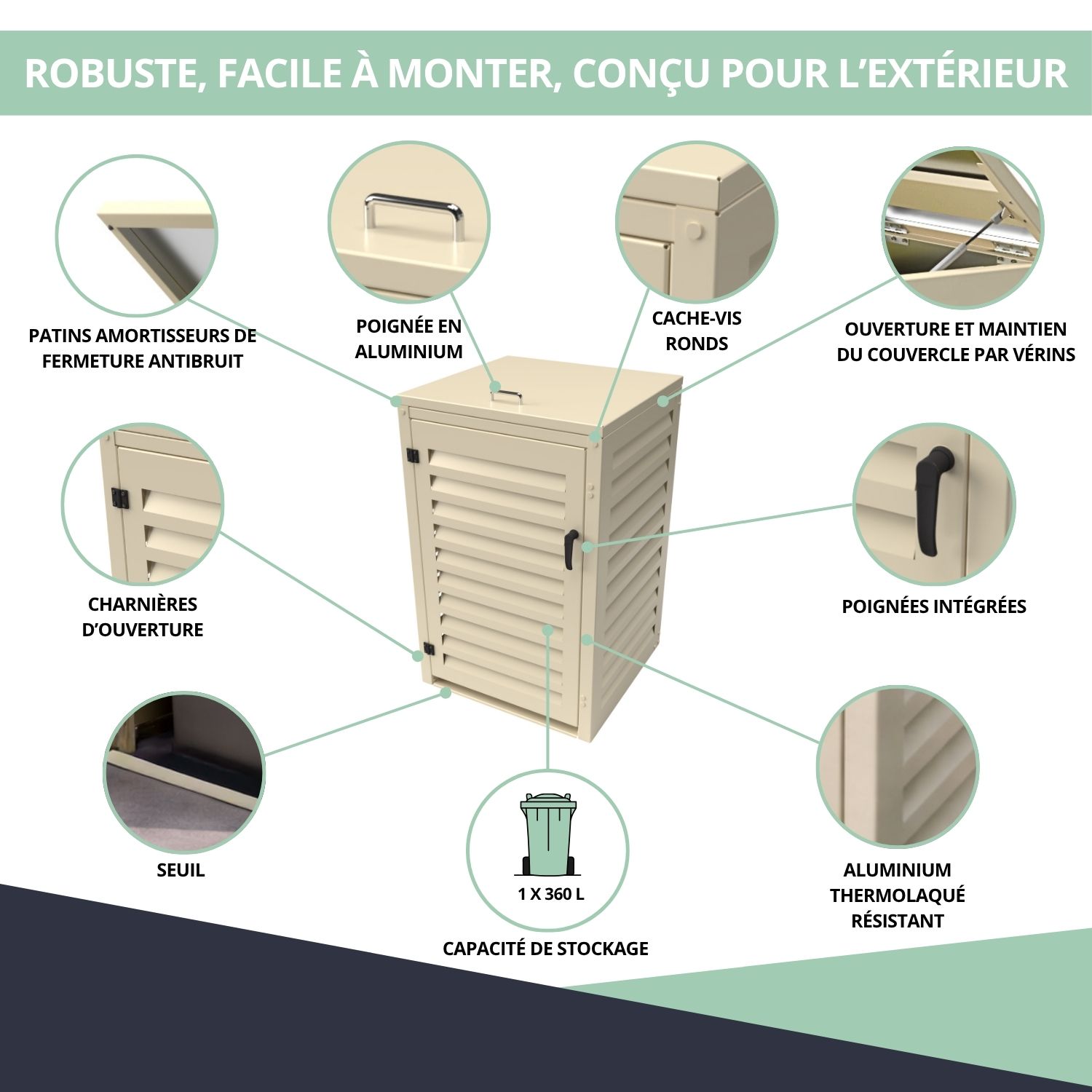 ROBUSTE, FACILE À MONTER, CONÇU POUR L'EXTÉRIEUR

PATINS AMORTISSEURS DE FERMETURE ANTIBRUIT

POIGNÉE EN ALUMINIUM

CACHE-VIS RONDS

OUVERTURE ET MAINTIEN DU COUVERCLE PAR VÉRINS

CHARNIÈRES D'OUVERTURE

POIGNÉES INTÉGRÉES

SEUIL

1 X 360 L

CAPACITÉ DE STOCKAGE

ALUMINIUM THERMOLAQUÉ RÉSISTANT