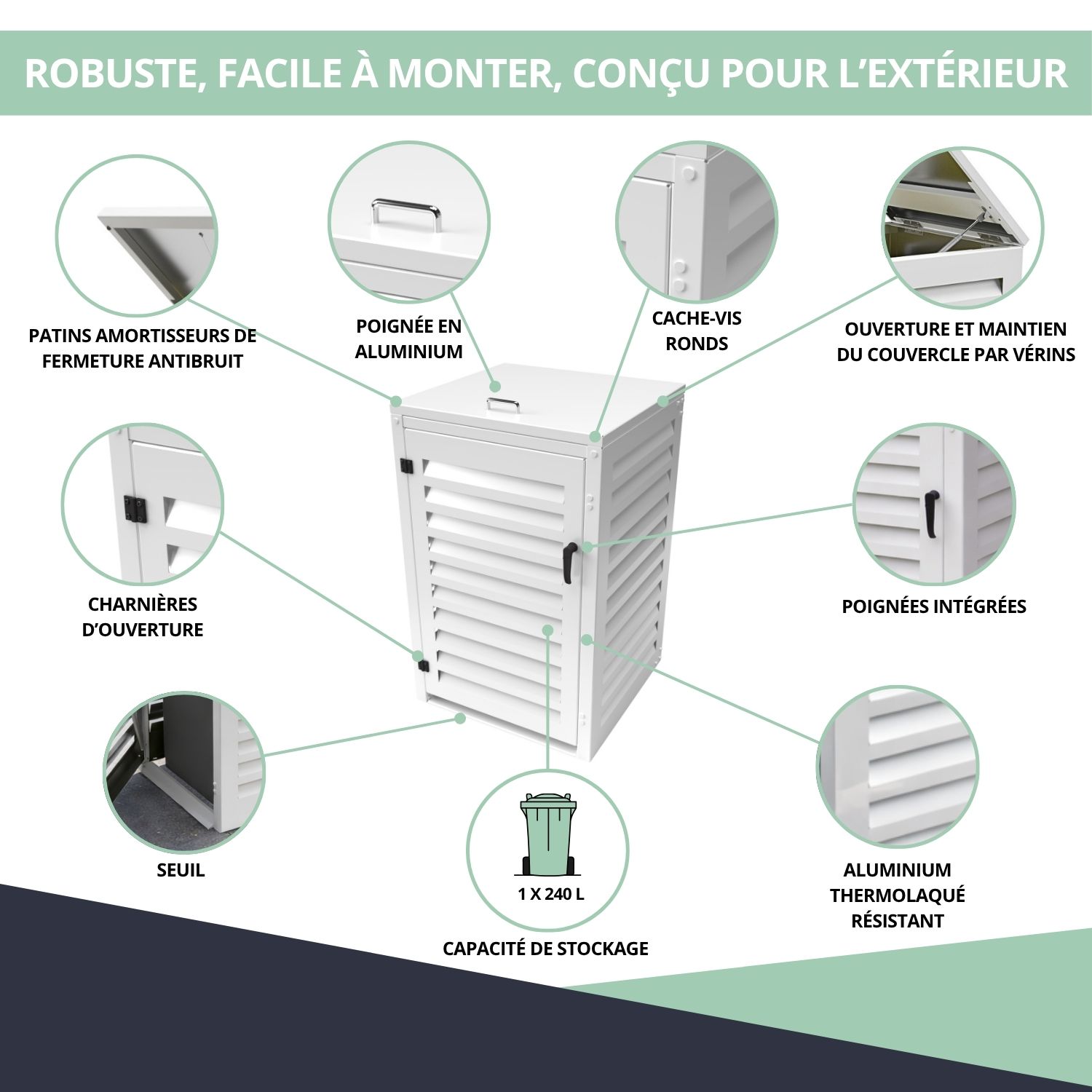 ROBUSTE, FACILE À MONTER, CONÇU POUR L'EXTÉRIEUR

PATINS AMORTISSEURS DE FERMETURE ANTIBRUIT

POIGNÉE EN ALUMINIUM

CACHE-VIS RONDS

OUVERTURE ET MAINTIEN DU COUVERCLE PAR VÉRINS

CHARNIÈRES D'OUVERTURE

POIGNÉES INTÉGRÉES

SEUIL

1 X 240 L

CAPACITÉ DE STOCKAGE

ALUMINIUM THERMOLAQUÉ RÉSISTANT