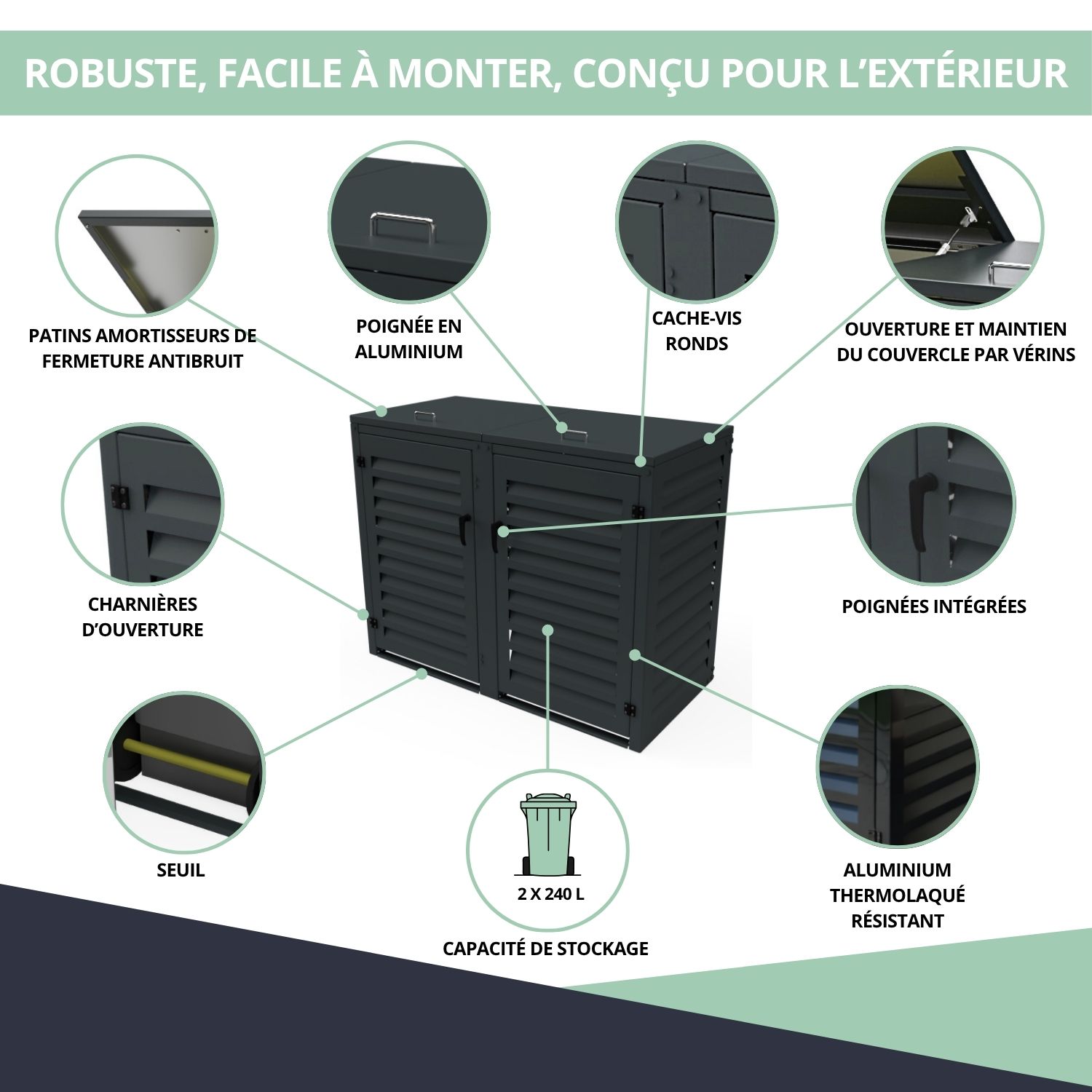 ROBUSTE, FACILE À MONTER, CONÇU POUR L'EXTÉRIEUR

PATINS AMORTISSEURS DE FERMETURE ANTIBRUIT

POIGNÉE EN ALUMINIUM

CACHE-VIS RONDS

OUVERTURE ET MAINTIEN DU COUVERCLE PAR VÉRINS

CHARNIÈRES D'OUVERTURE

POIGNÉES INTÉGRÉES

SEUIL

2 X 240 L

CAPACITÉ DE STOCKAGE

ALUMINIUM THERMOLAQUÉ RÉSISTANT