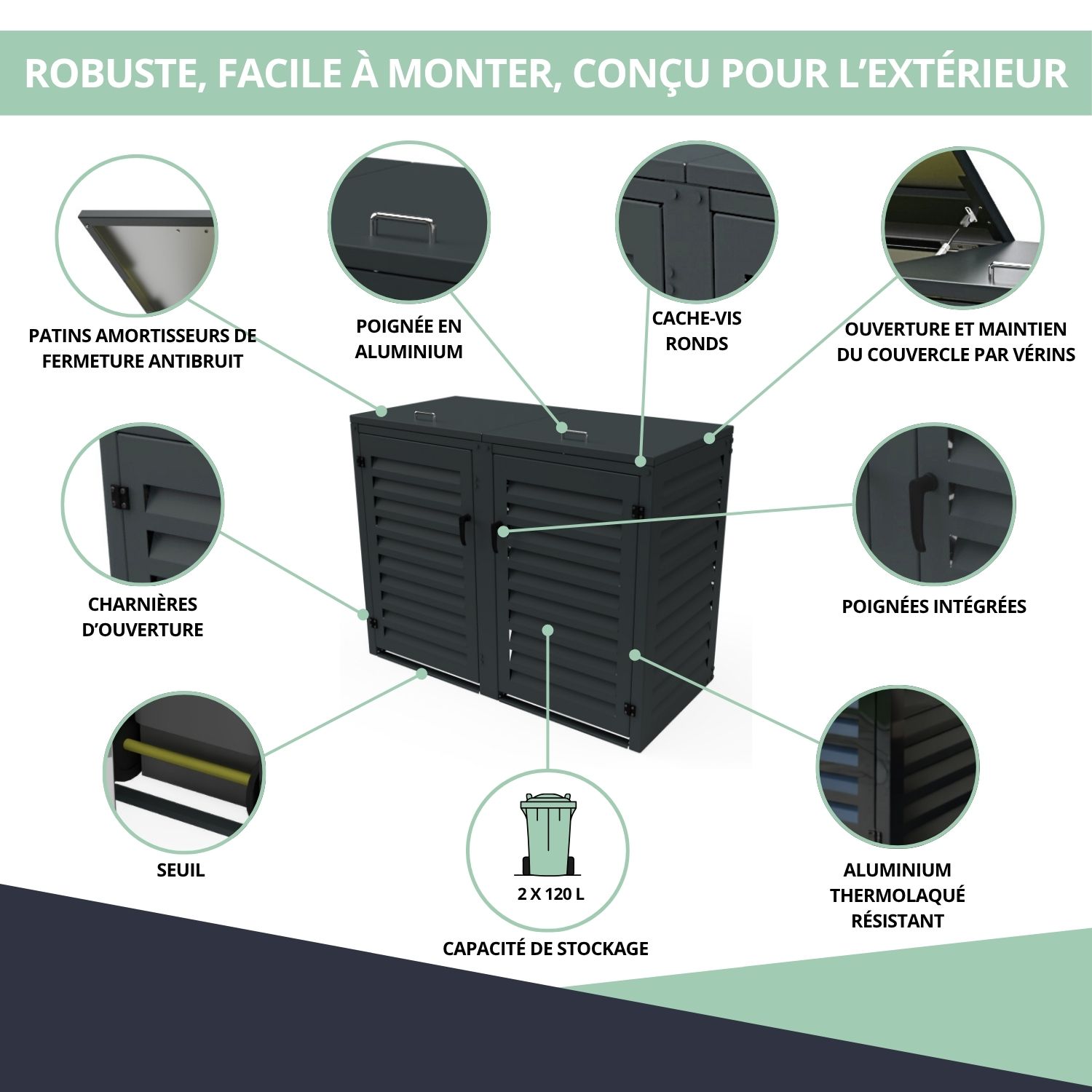 ROBUSTE, FACILE À MONTER, CONÇU POUR L'EXTÉRIEUR

PATINS AMORTISSEURS DE FERMETURE ANTIBRUIT

POIGNÉE EN ALUMINIUM

CACHE-VIS RONDS

OUVERTURE ET MAINTIEN DU COUVERCLE PAR VÉRINS

CHARNIÈRES D'OUVERTURE

POIGNÉES INTÉGRÉES

SEUIL

2 X 120 L

CAPACITÉ DE STOCKAGE

ALUMINIUM THERMOLAQUÉ RÉSISTANT