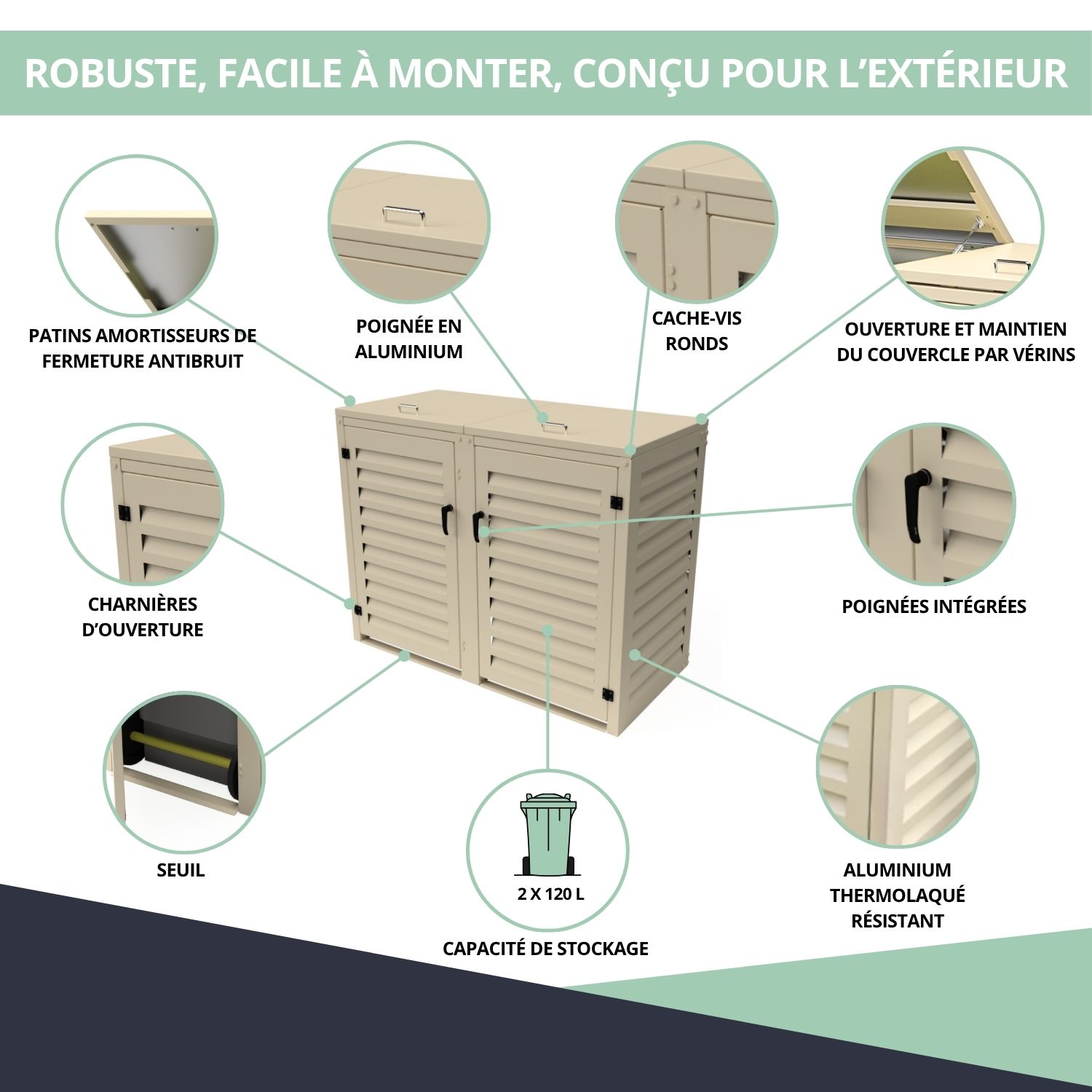 ROBUSTE, FACILE À MONTER, CONÇU POUR L'EXTÉRIEUR

PATINS AMORTISSEURS DE FERMETURE ANTIBRUIT

POIGNÉE EN ALUMINIUM

CACHE-VIS RONDS

OUVERTURE ET MAINTIEN DU COUVERCLE PAR VÉRINS

CHARNIÈRES D'OUVERTURE

POIGNÉES INTÉGRÉES

SEUIL

2 X 120 L

CAPACITÉ DE STOCKAGE

ALUMINIUM THERMOLAQUÉ RÉSISTANT