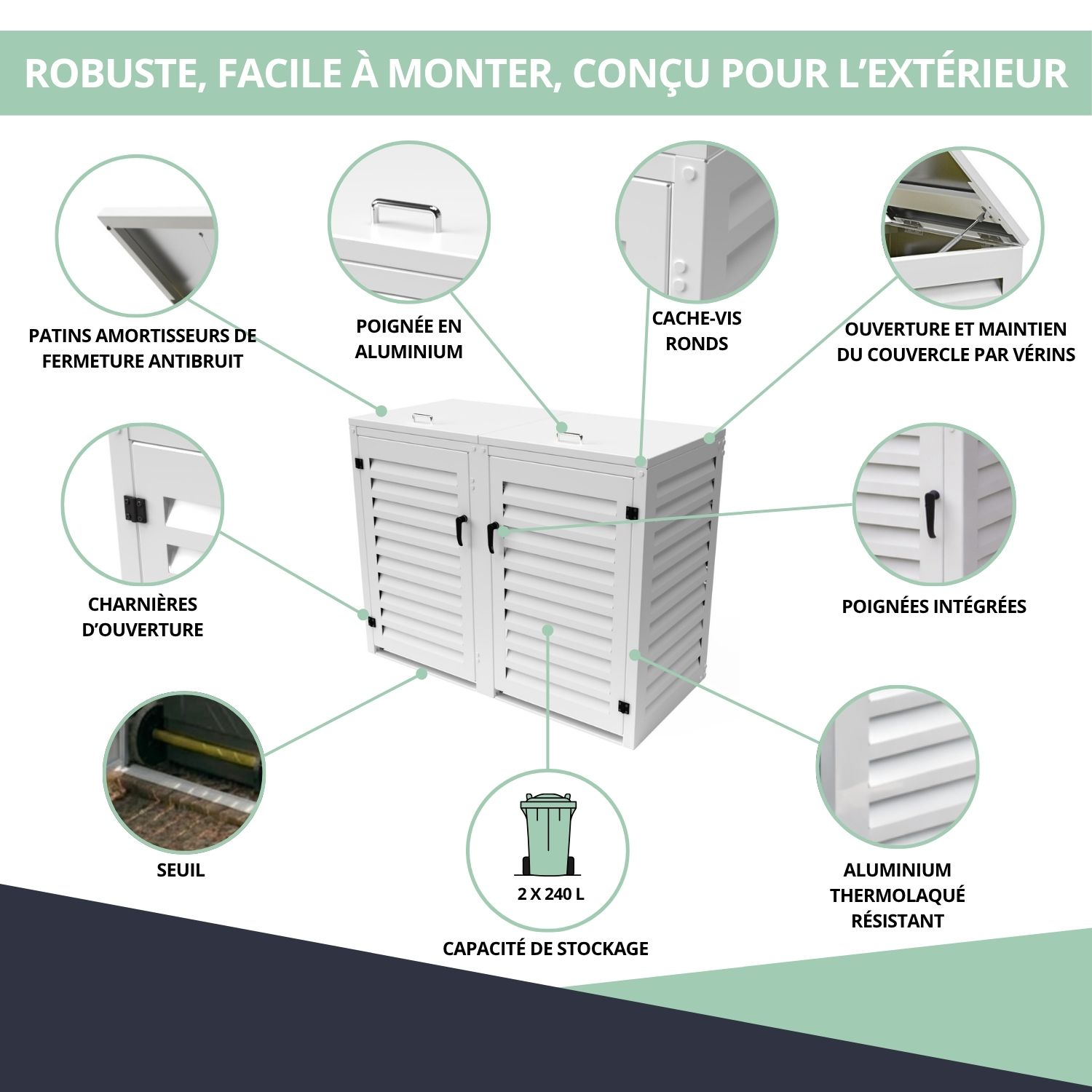 ROBUSTE, FACILE À MONTER, CONÇU POUR L'EXTÉRIEUR

PATINS AMORTISSEURS DE FERMETURE ANTIBRUIT

POIGNÉE EN ALUMINIUM

CACHE-VIS RONDS

OUVERTURE ET MAINTIEN DU COUVERCLE PAR VÉRINS

CHARNIÈRES D'OUVERTURE

POIGNÉES INTÉGRÉES

SEUIL

2 X 240 L

CAPACITÉ DE STOCKAGE

ALUMINIUM THERMOLAQUÉ RÉSISTANT