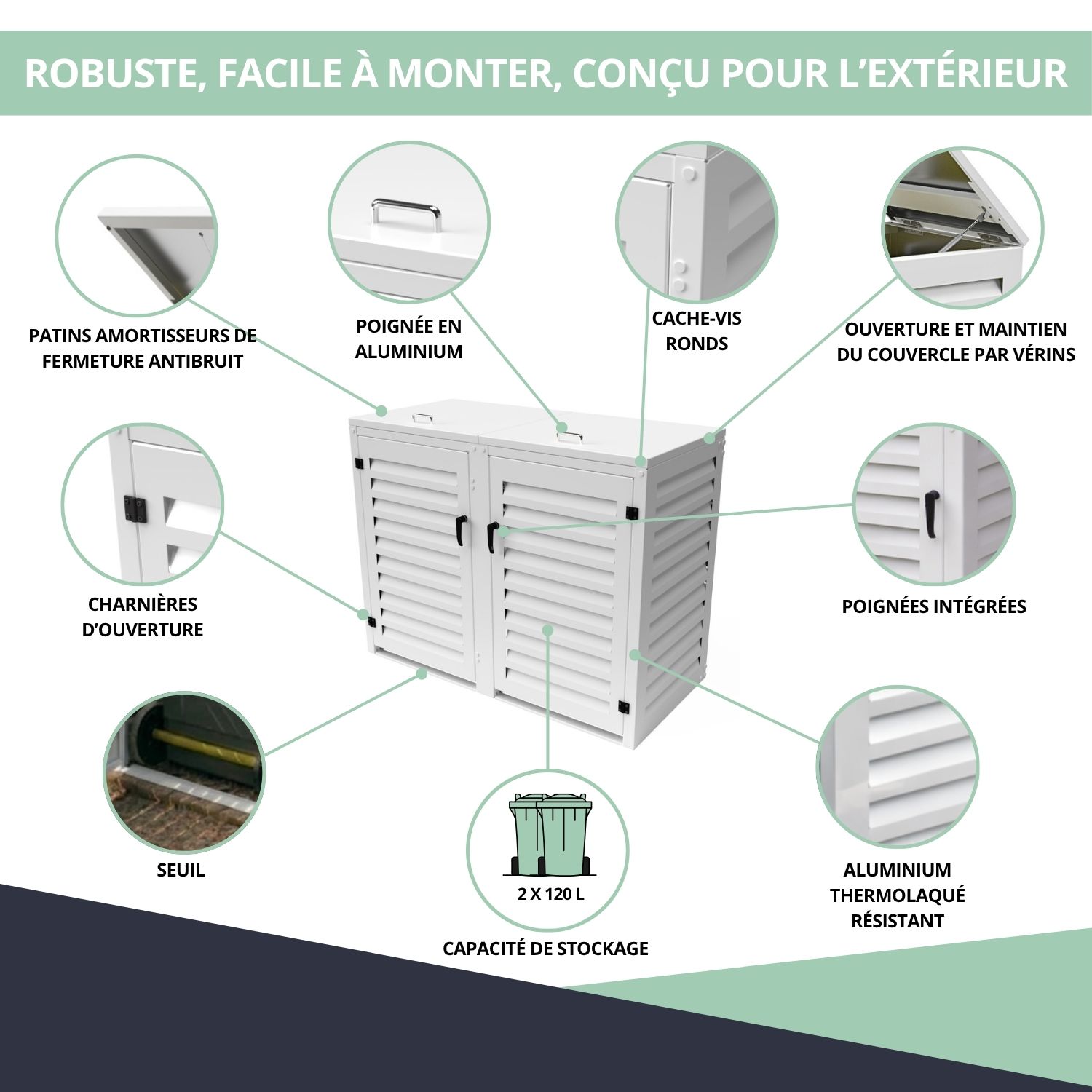 ROBUSTE, FACILE À MONTER, CONÇU POUR L'EXTÉRIEUR

PATINS AMORTISSEURS DE FERMETURE ANTIBRUIT

POIGNÉE EN ALUMINIUM

CACHE-VIS RONDS

OUVERTURE ET MAINTIEN DU COUVERCLE PAR VÉRINS

CHARNIÈRES D'OUVERTURE

POIGNÉES INTÉGRÉES

SEUIL

2 X 120 L

CAPACITÉ DE STOCKAGE

ALUMINIUM THERMOLAQUÉ RÉSISTANT