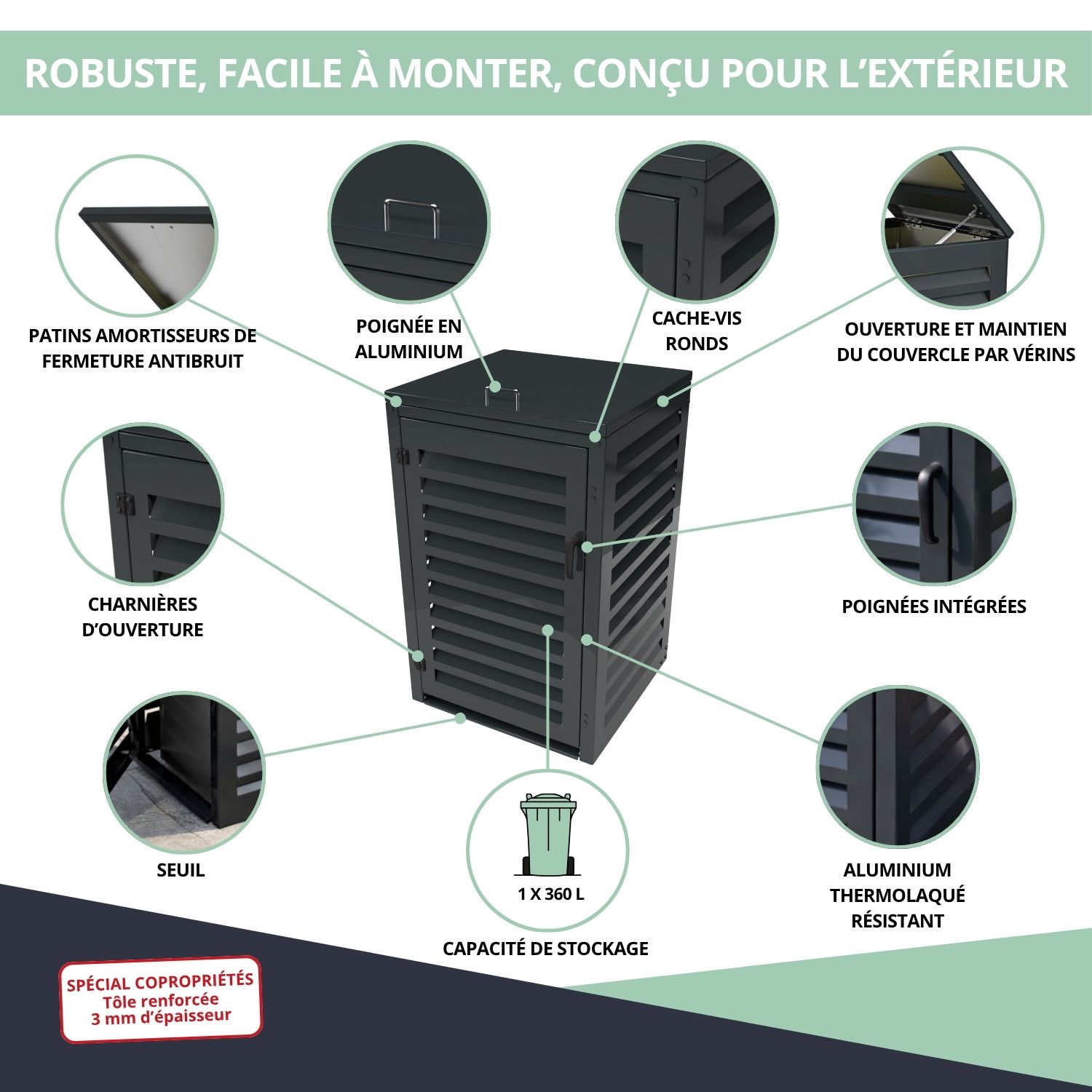 ROBUSTE, FACILE À MONTER, CONÇU POUR L'EXTÉRIEUR

PATINS AMORTISSEURS DE FERMETURE ANTIBRUIT

POIGNÉE EN ALUMINIUM

CACHE-VIS RONDS

OUVERTURE ET MAINTIEN DU COUVERCLE PAR VÉRINS

CHARNIÈRES D'OUVERTURE

POIGNÉES INTÉGRÉES

SEUIL

1 X 360 L

CAPACITÉ DE STOCKAGE

ALUMINIUM THERMOLAQUÉ RÉSISTANT

SPÉCIAL COPROPRIÉTÉS
Tôle renforcée
3 mm d'épaisseur