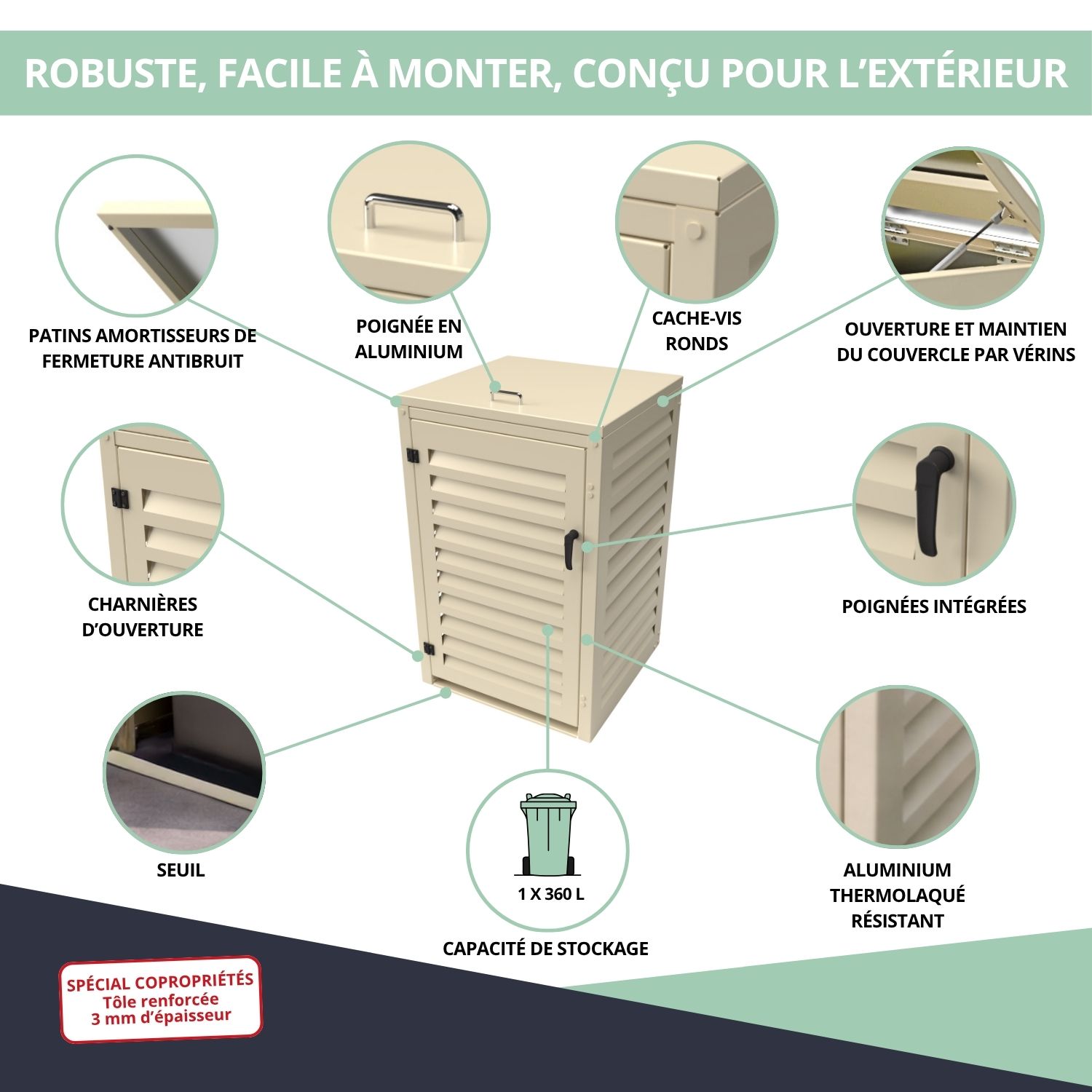 ROBUSTE, FACILE À MONTER, CONÇU POUR L'EXTÉRIEUR

PATINS AMORTISSEURS DE FERMETURE ANTIBRUIT

POIGNÉE EN ALUMINIUM

CACHE-VIS RONDS

OUVERTURE ET MAINTIEN DU COUVERCLE PAR VÉRINS

CHARNIÈRES D'OUVERTURE

POIGNÉES INTÉGRÉES

SEUIL

1 X 360 L

CAPACITÉ DE STOCKAGE

ALUMINIUM THERMOLAQUÉ RÉSISTANT

SPÉCIAL COPROPRIÉTÉS
Tôle renforcée
3 mm d'épaisseur