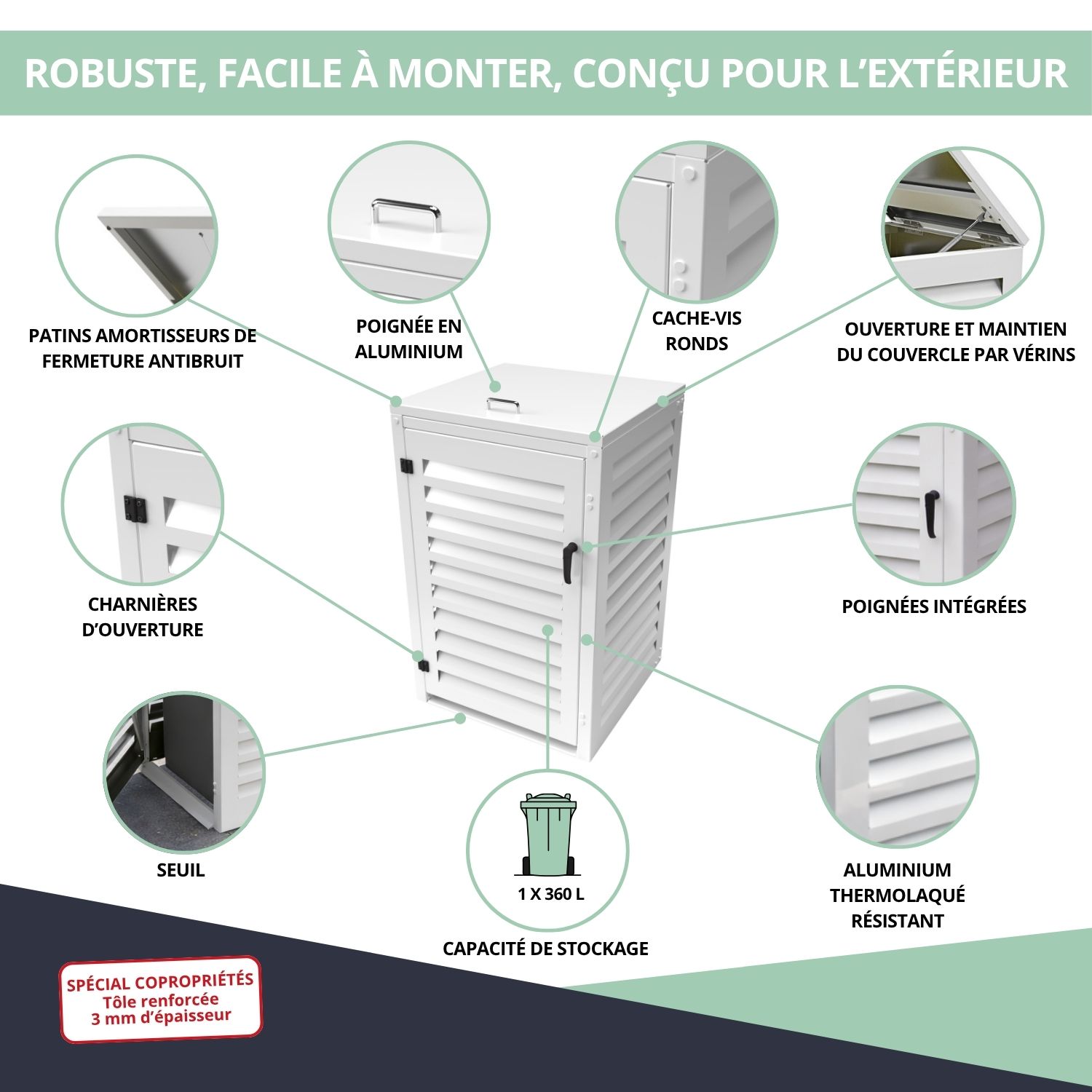 ROBUSTE, FACILE À MONTER, CONÇU POUR L'EXTÉRIEUR

PATINS AMORTISSEURS DE FERMETURE ANTIBRUIT

POIGNÉE EN ALUMINIUM

CACHE-VIS RONDS

OUVERTURE ET MAINTIEN DU COUVERCLE PAR VÉRINS

CHARNIÈRES D'OUVERTURE

POIGNÉES INTÉGRÉES

SEUIL

1 X 360 L

CAPACITÉ DE STOCKAGE

ALUMINIUM THERMOLAQUÉ RÉSISTANT

SPÉCIAL COPROPRIÉTÉS
Tôle renforcée
3 mm d'épaisseur