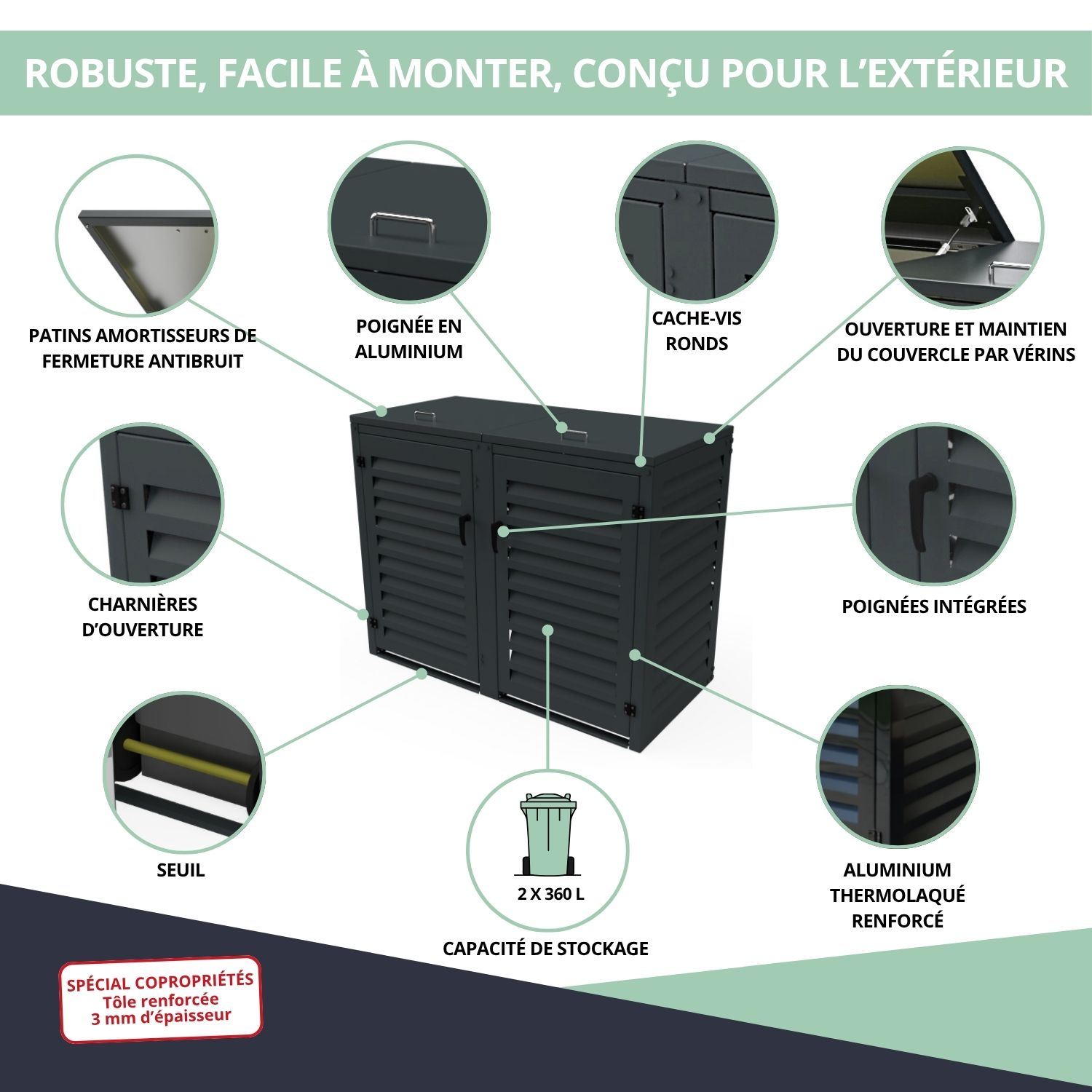 ROBUSTE, FACILE À MONTER, CONÇU POUR L'EXTÉRIEUR

PATINS AMORTISSEURS DE FERMETURE ANTIBRUIT

POIGNÉE EN ALUMINIUM

CACHE-VIS RONDS

OUVERTURE ET MAINTIEN DU COUVERCLE PAR VÉRINS

CHARNIÈRES D'OUVERTURE

POIGNÉES INTÉGRÉES

SEUIL

2 X 360 L

CAPACITÉ DE STOCKAGE

ALUMINIUM THERMOLAQUÉ RENFORCÉ

SPÉCIAL COPROPRIÉTÉS
Tôle renforcée
3 mm d'épaisseur