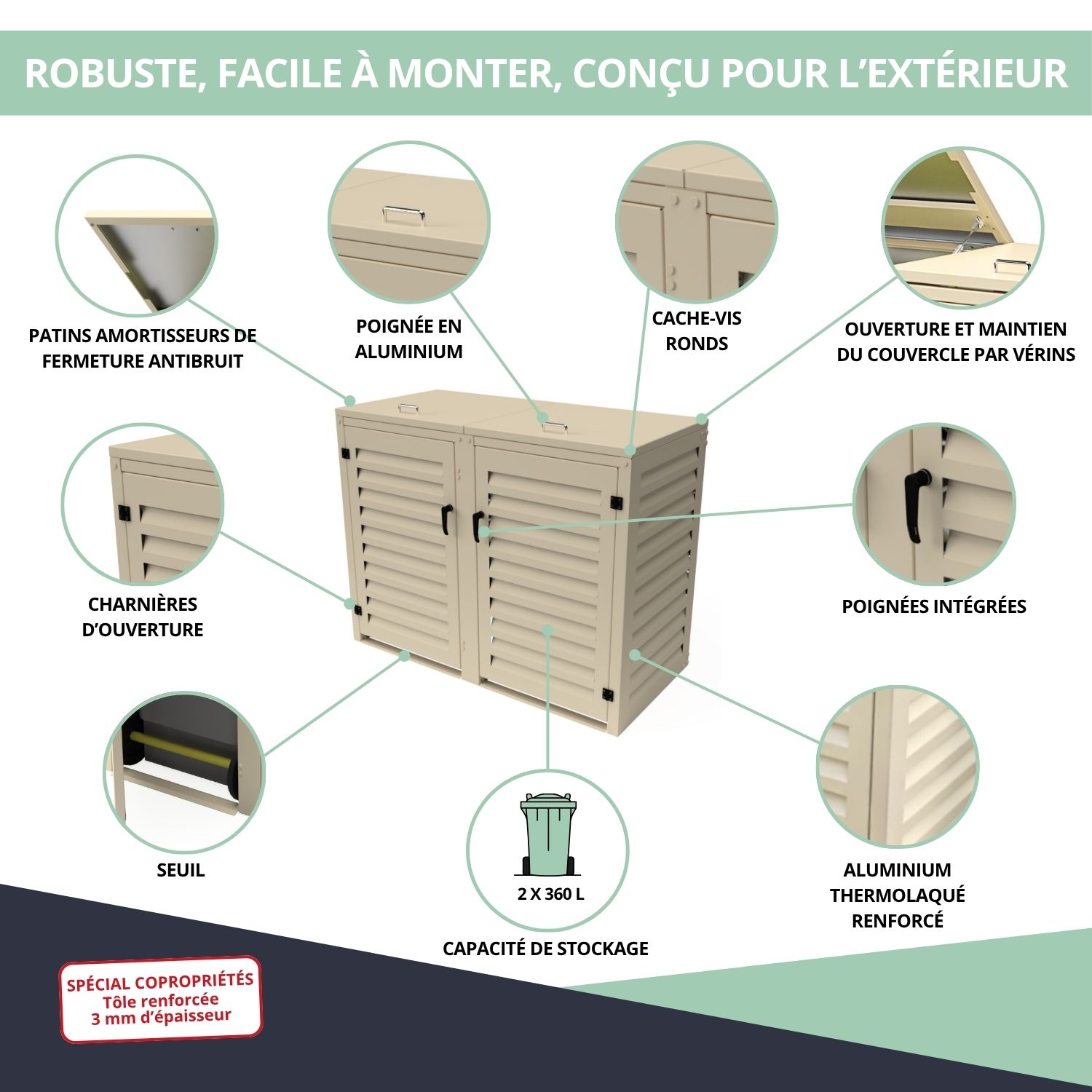 ROBUSTE, FACILE À MONTER, CONÇU POUR L'EXTÉRIEUR

PATINS AMORTISSEURS DE FERMETURE ANTIBRUIT

POIGNÉE EN ALUMINIUM

CACHE-VIS RONDS

OUVERTURE ET MAINTIEN DU COUVERCLE PAR VÉRINS

CHARNIÈRES D'OUVERTURE

POIGNÉES INTÉGRÉES

SEUIL

2 X 360 L

CAPACITÉ DE STOCKAGE

ALUMINIUM THERMOLAQUÉ RENFORCÉ

SPÉCIAL COPROPRIÉTÉS
Tôle renforcée
3 mm d'épaisseur