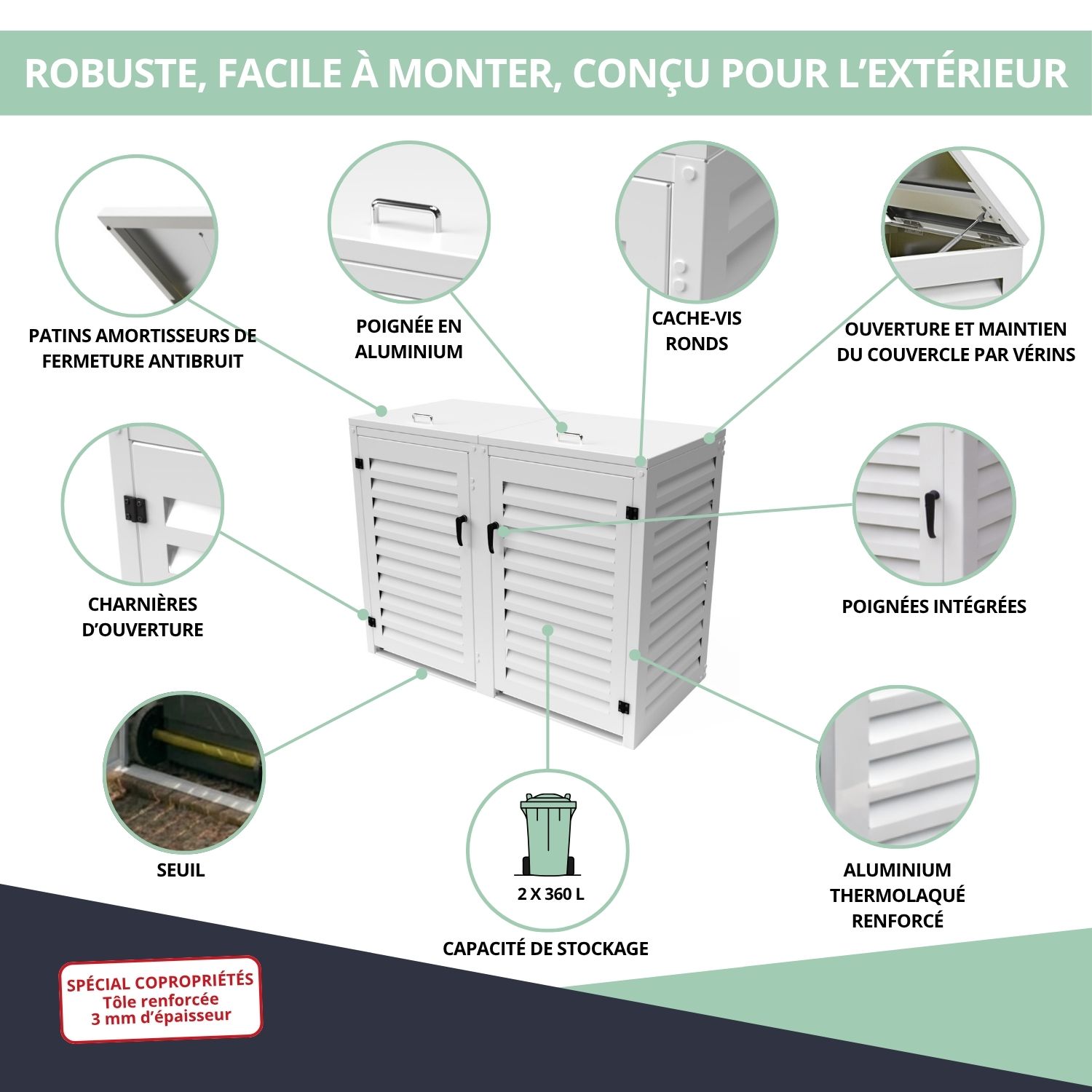 ROBUSTE, FACILE À MONTER, CONÇU POUR L'EXTÉRIEUR

PATINS AMORTISSEURS DE FERMETURE ANTIBRUIT

POIGNÉE EN ALUMINIUM

CACHE-VIS RONDS

OUVERTURE ET MAINTIEN DU COUVERCLE PAR VÉRINS

CHARNIÈRES D'OUVERTURE

POIGNÉES INTÉGRÉES

SEUIL

2 X 360 L

CAPACITÉ DE STOCKAGE

ALUMINIUM THERMOLAQUÉ RENFORCÉ

SPÉCIAL COPROPRIÉTÉS
Tôle renforcée
3 mm d'épaisseur