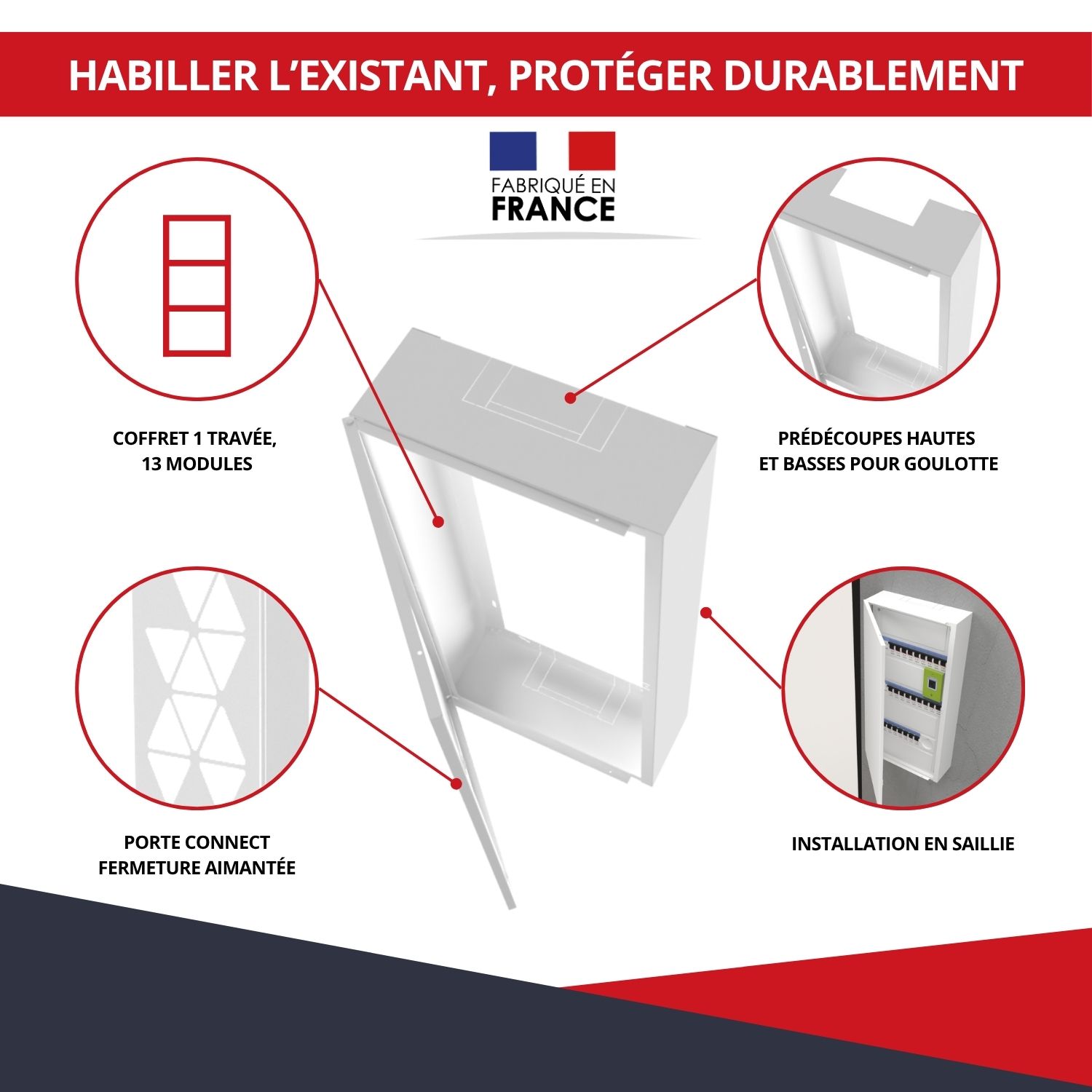 HABILLER L'EXISTANT, PROTÉGER DURABLEMENT

FABRIQUÉ EN
FRANCE

COFFRET 1 TRAVÉE,
13 MODULES

PRÉDÉCOUPES HAUTES
ET BASSES POUR GOULOTTE

PORTE CONNECT
FERMETURE AIMANTÉE

INSTALLATION EN SAILLIE