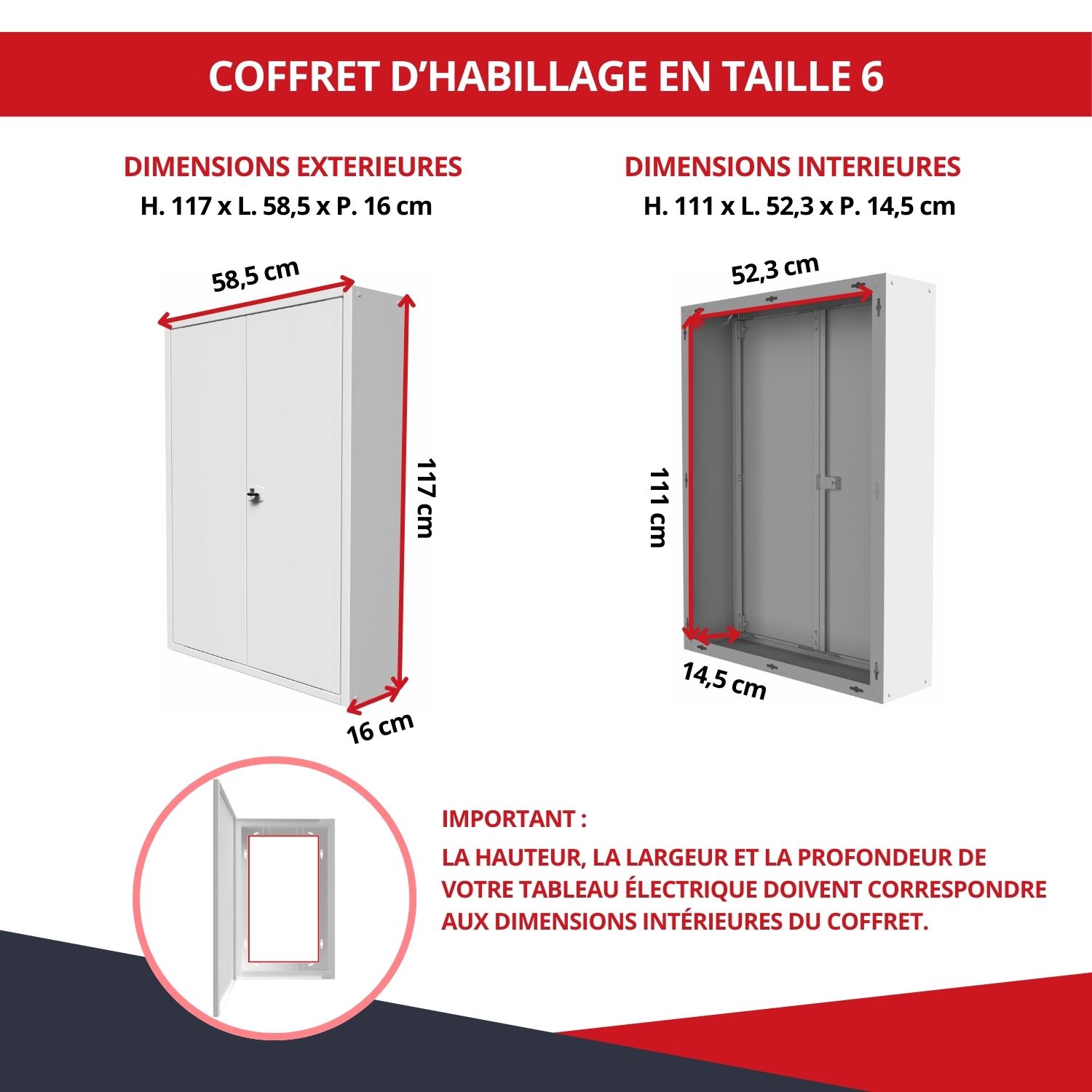 COFFRET D'HABILLAGE EN TAILLE 6

DIMENSIONS EXTERIEURES
H. 117 x L. 58,5 x P. 16 cm

58,5 cm
117 cm
16 cm

DIMENSIONS INTERIEURES
H. 111 x L. 52,3 x P. 14,5 cm

52,3 cm
111 cm
14,5 cm

IMPORTANT :
LA HAUTEUR, LA LARGEUR ET LA PROFONDEUR DE VOTRE TABLEAU ÉLECTRIQUE DOIVENT CORRESPONDRE AUX DIMENSIONS INTÉRIEURES DU COFFRET.