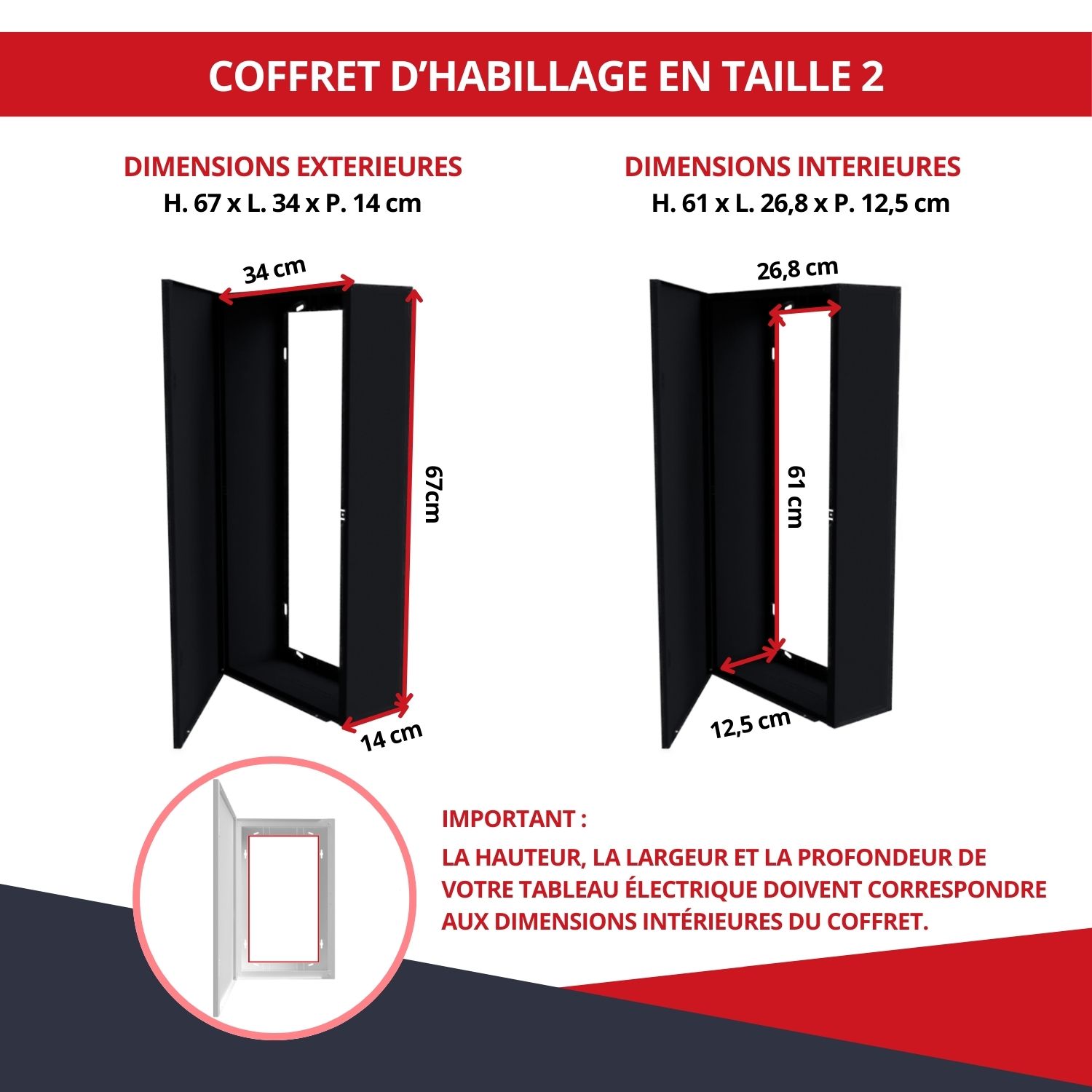 COFFRET D'HABILLAGE EN TAILLE 2

DIMENSIONS EXTERIEURES
H. 67 x L. 34 x P. 14 cm

34 cm

67cm

14 cm

DIMENSIONS INTERIEURES
H. 61 x L. 26,8 x P. 12,5 cm

26,8 cm

61 cm

12,5 cm

IMPORTANT :

LA HAUTEUR, LA LARGEUR ET LA PROFONDEUR DE VOTRE TABLEAU ÉLECTRIQUE DOIVENT CORRESPONDRE AUX DIMENSIONS INTÉRIEURES DU COFFRET.