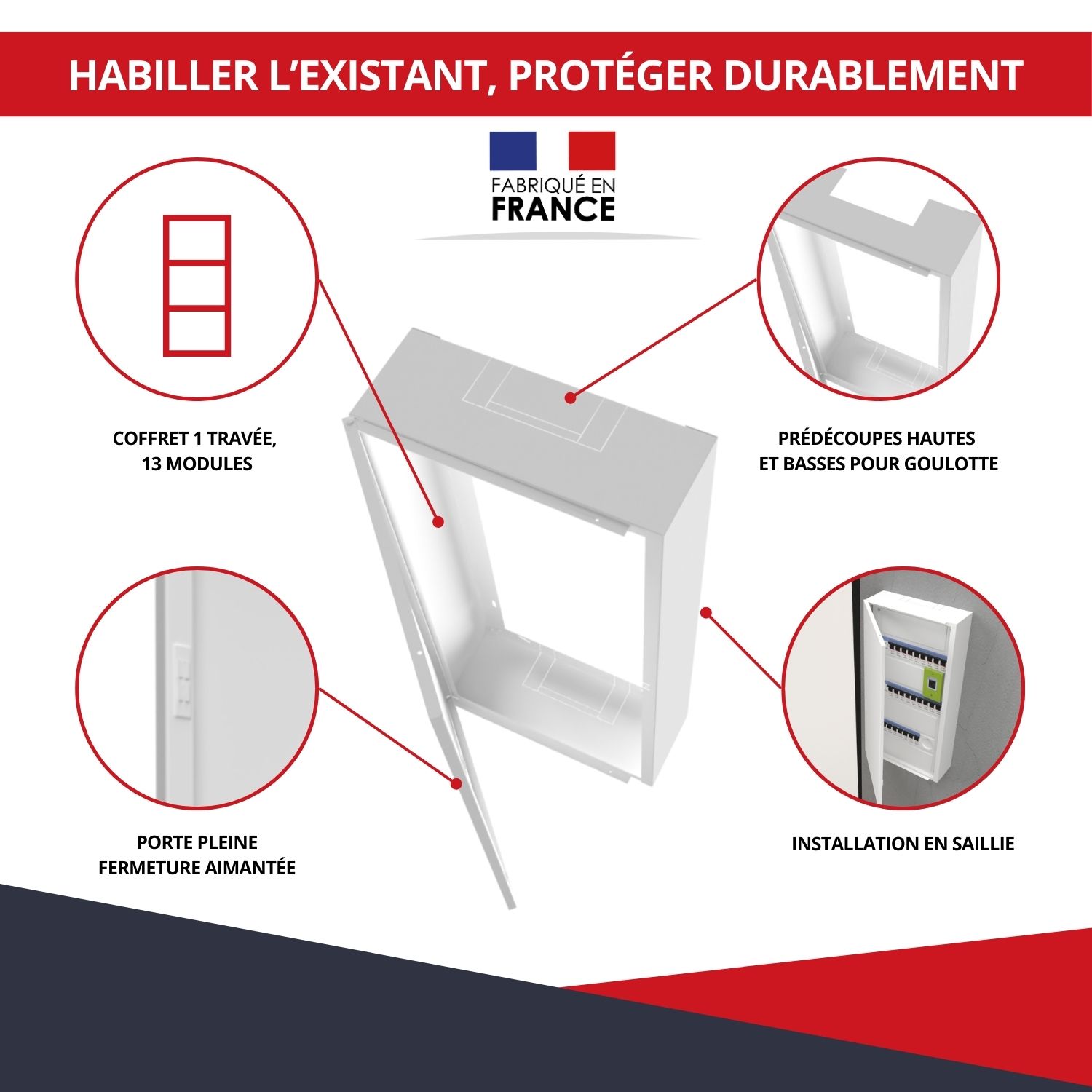 HABILLER L'EXISTANT, PROTÉGER DURABLEMENT

FABRIQUÉ EN FRANCE

COFFRET 1 TRAVÉE, 13 MODULES

PRÉDÉCOUPES HAUTES ET BASSES POUR GOULOTTE

PORTE PLEINE FERMETURE AIMANTÉE

INSTALLATION EN SAILLIE