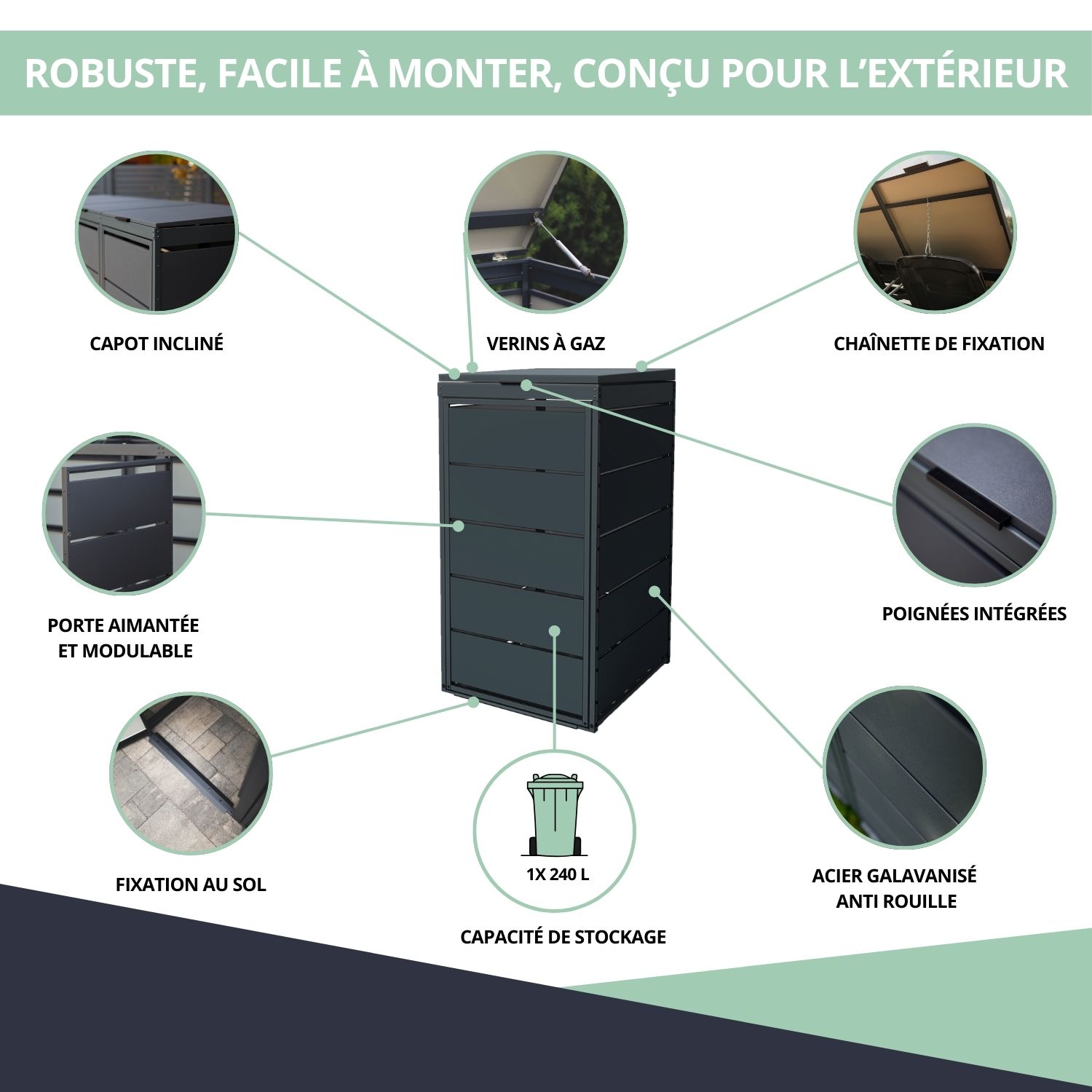 ROBUSTE, FACILE À MONTER, CONÇU POUR L'EXTÉRIEUR

CAPOT INCLINÉ

VERINS À GAZ

CHAÎNETTE DE FIXATION

PORTE AIMANTÉE ET MODULABLE

POIGNÉES INTÉGRÉES

FIXATION AU SOL

1X 240 L

CAPACITÉ DE STOCKAGE

ACIER GALAVANISÉ ANTI ROUILLE