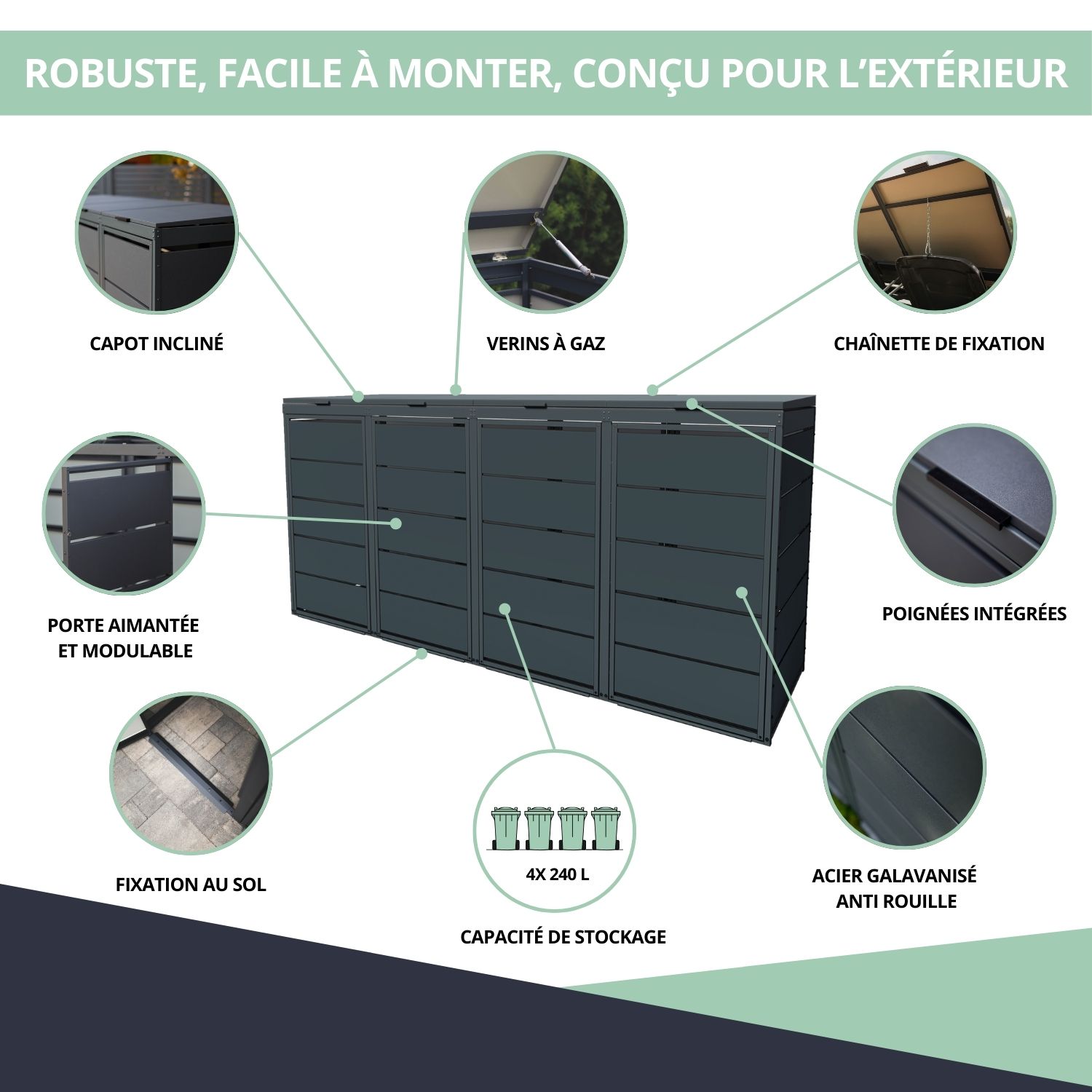 ROBUSTE, FACILE À MONTER, CONÇU POUR L'EXTÉRIEUR

CAPOT INCLINÉ

VERINS À GAZ

CHAÎNETTE DE FIXATION

PORTE AIMANTÉE ET MODULABLE

POIGNÉES INTÉGRÉES

FIXATION AU SOL

4X 240 L

CAPACITÉ DE STOCKAGE

ACIER GALAVANISÉ ANTI ROUILLE