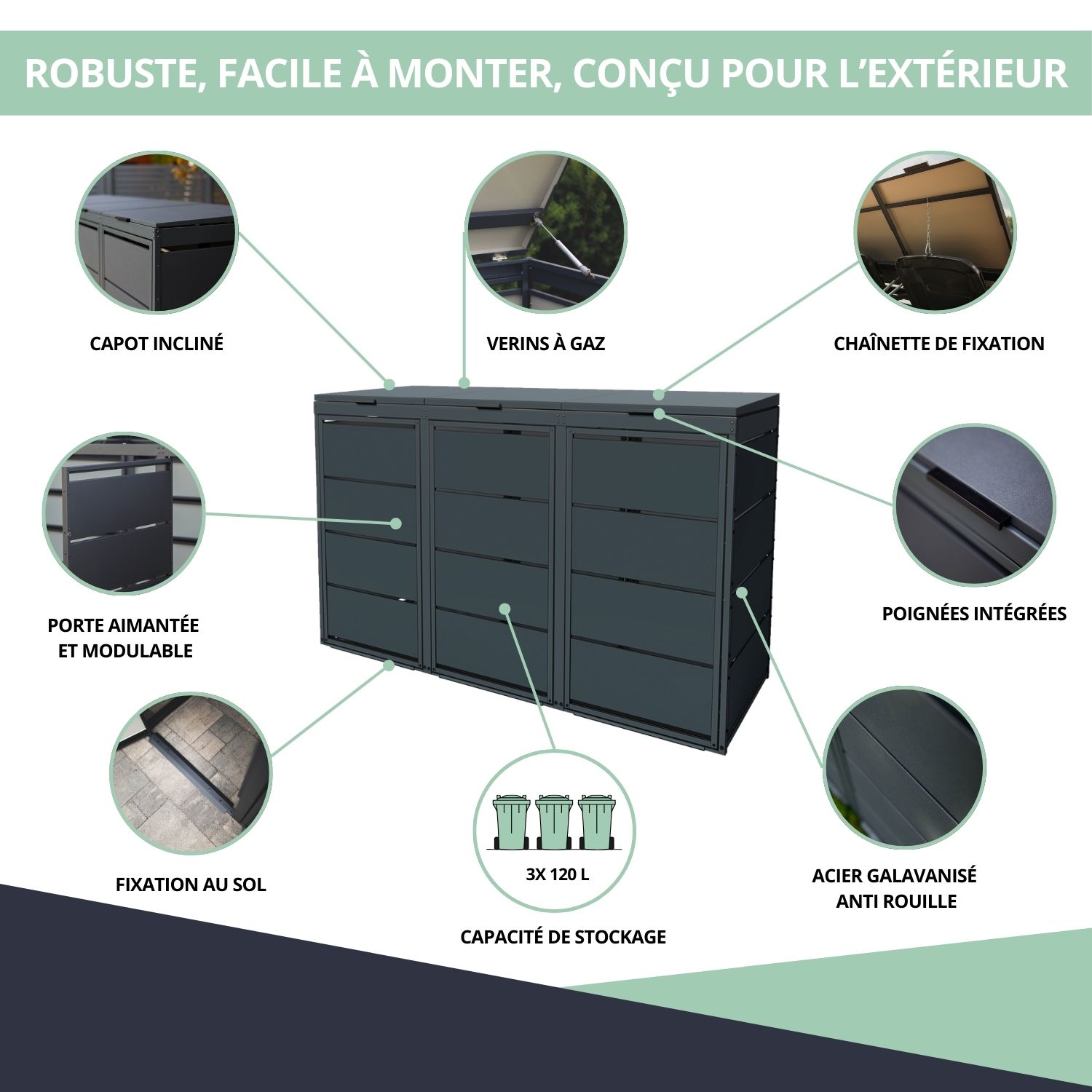 ROBUSTE, FACILE À MONTER, CONÇU POUR L'EXTÉRIEUR

CAPOT INCLINÉ

VERINS À GAZ

CHAÎNETTE DE FIXATION

PORTE AIMANTÉE ET MODULABLE

POIGNÉES INTÉGRÉES

FIXATION AU SOL

3X 120 L

CAPACITÉ DE STOCKAGE

ACIER GALAVANISÉ ANTI ROUILLE