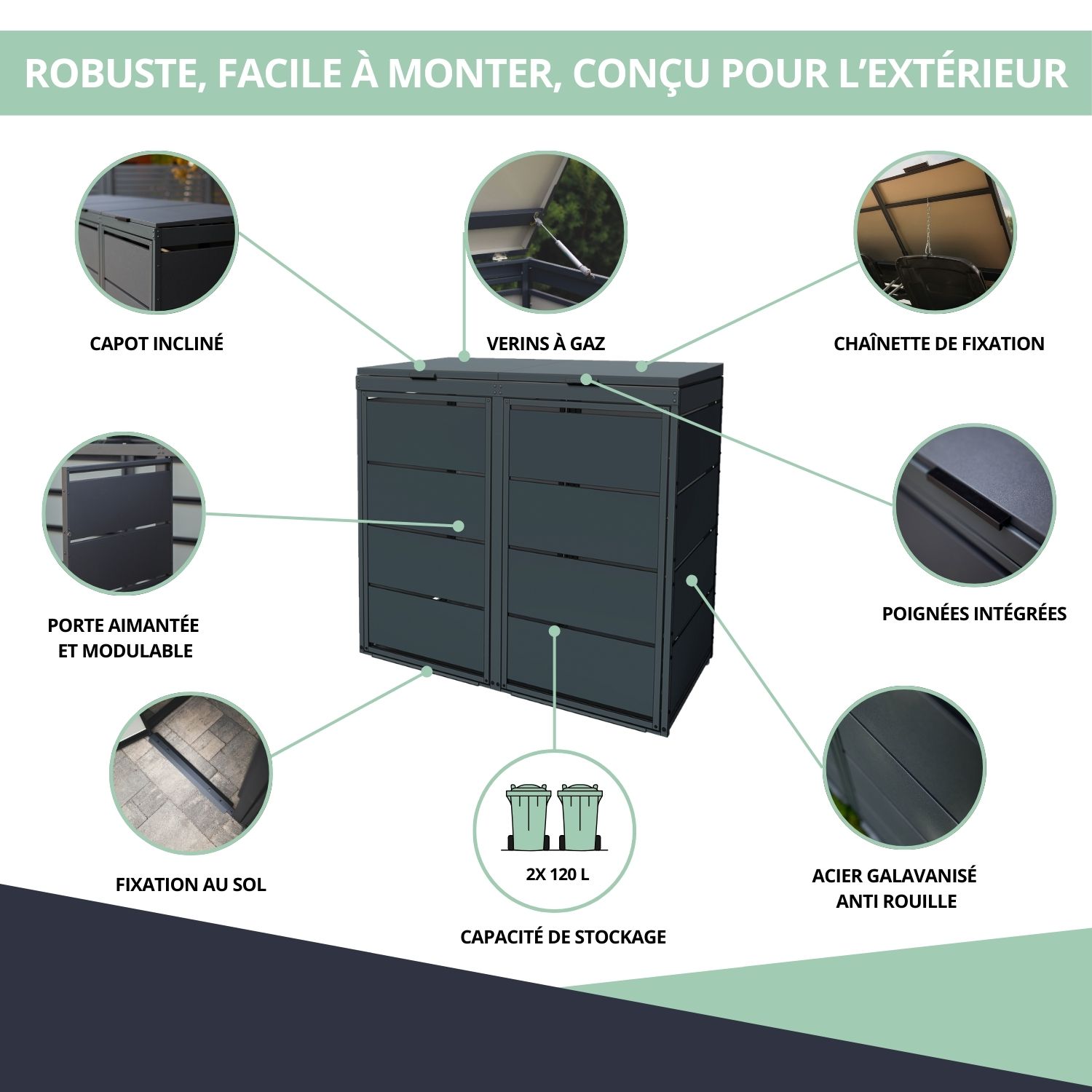 ROBUSTE, FACILE À MONTER, CONÇU POUR L'EXTÉRIEUR

CAPOT INCLINÉ

VERINS À GAZ

CHAÎNETTE DE FIXATION

PORTE AIMANTÉE ET MODULABLE

POIGNÉES INTÉGRÉES

FIXATION AU SOL

2X 120 L

CAPACITÉ DE STOCKAGE

ACIER GALAVANISÉ ANTI ROUILLE